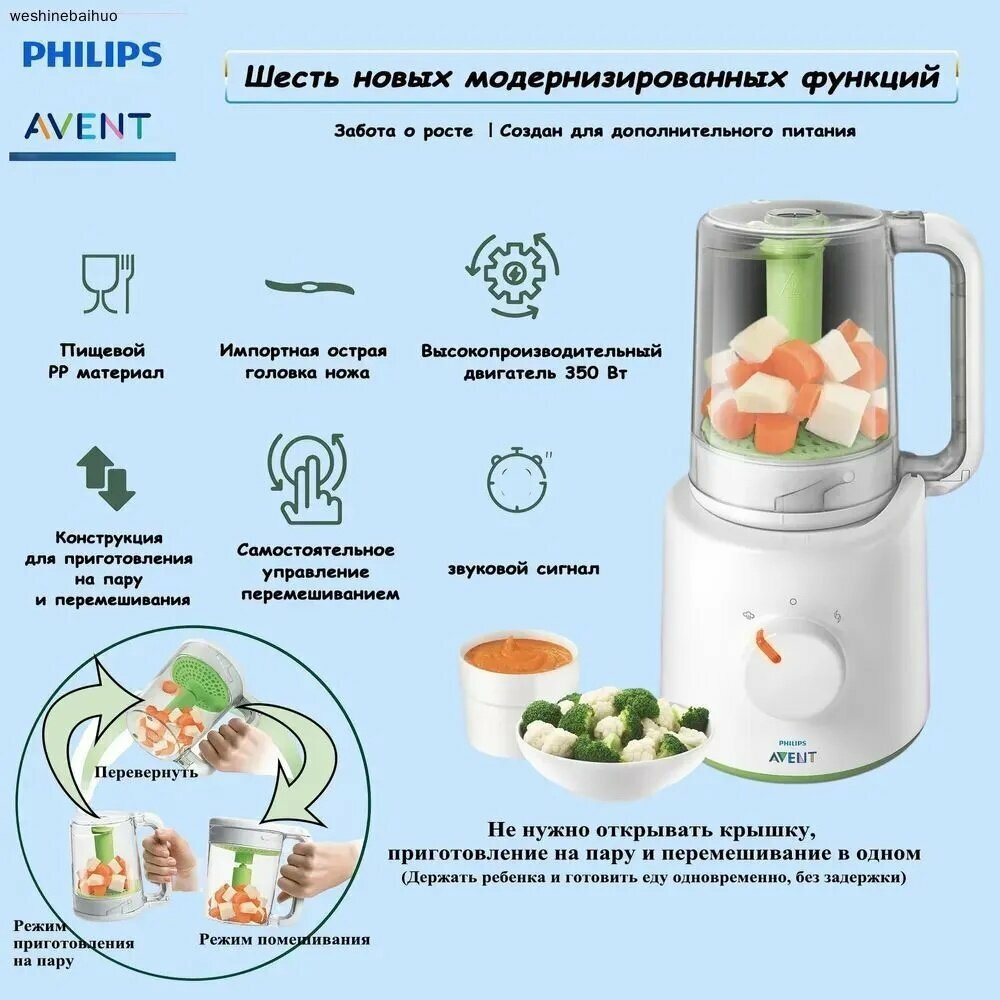 weshinebaihuo

PHILIPS

AVENT

Шесть новых модернизированных функций

Забота о росте | Создан для дополнительного питания

Пищевой PP материал

Импортная острая головка ножа

Высокопроизводительный двигатель 350 Вт

Конструкция для приготовления на пару и перемешивания

Самостоятельное управление перемешиванием

звуковой сигнал

Перевернуть

Режим приготовления на пару

Режим помешивания

PHILIPS
AVENT

Не нужно открывать крышку, приготовление на пару и перемешивание в одном
(Держать ребенка и готовить еду одновременно, без задержки)