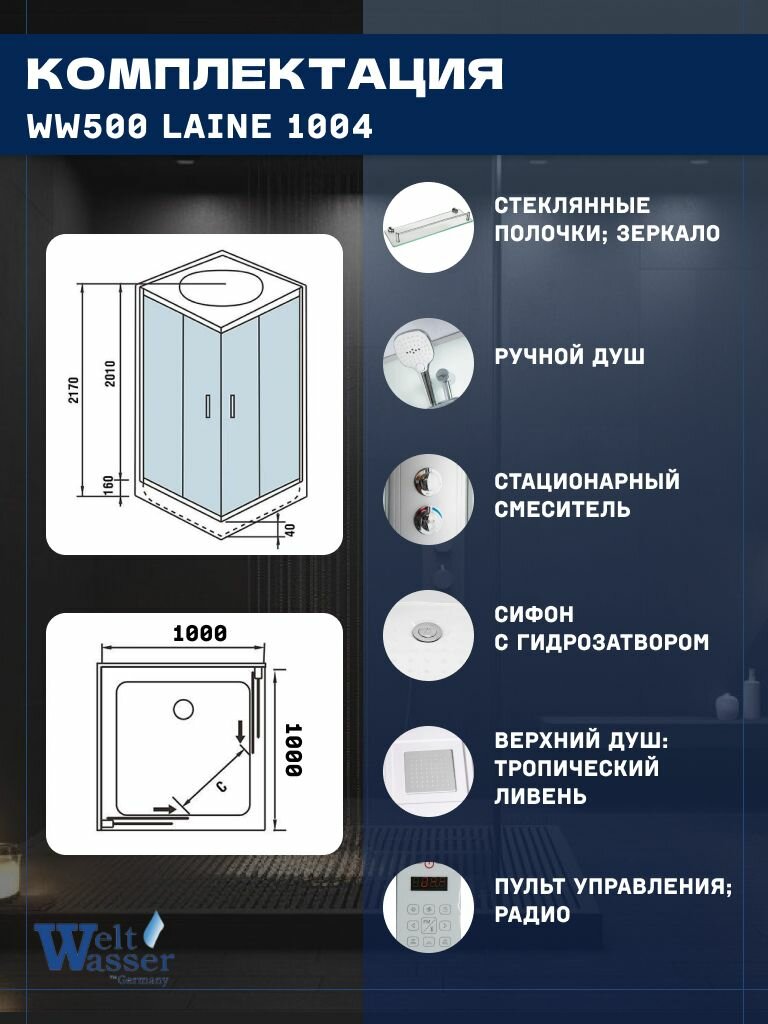 КОМПЛЕКТАЦИЯ
WW500 LAINE 1004

2170
2010
160
40

1000
1000
C

СТЕКЛЯННЫЕ ПОЛОЧКИ; ЗЕРКАЛО

РУЧНОЙ ДУШ

СТАЦИОНАРНЫЙ СМЕСИТЕЛЬ

СИФОН С ГИДРОЗАТВОРОМ

ВЕРХНИЙ ДУШ: ТРОПИЧЕСКИЙ ЛИВЕНЬ

ПУЛЬТ УПРАВЛЕНИЯ; РАДИО

Welt Wasser
™Germany