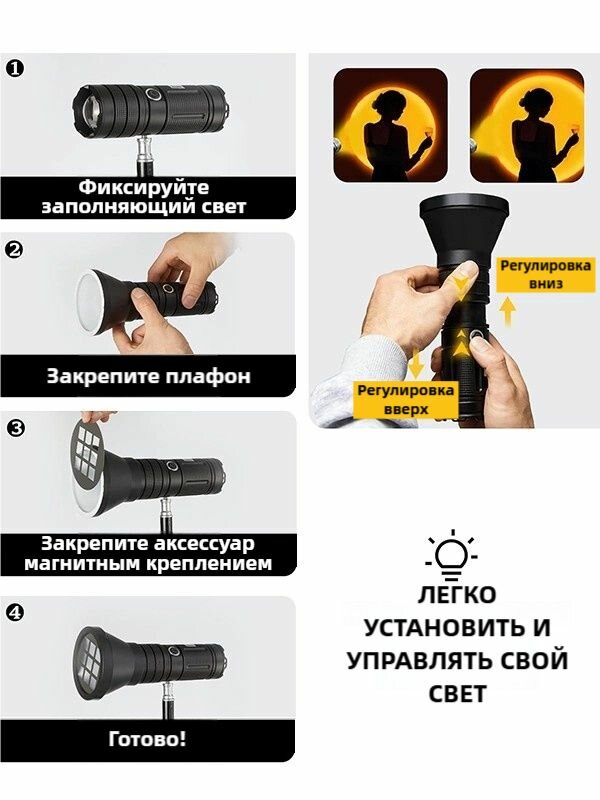 ❶

Фиксируйте заполняющий свет

❷

Закрепите плафон

❸

Закрепите аксессуар магнитным креплением

❹

Готово!

Регулировка вниз

Регулировка вверх

ЛЕГКО УСТАНОВИТЬ И УПРАВЛЯТЬ СВОЙ СВЕТ