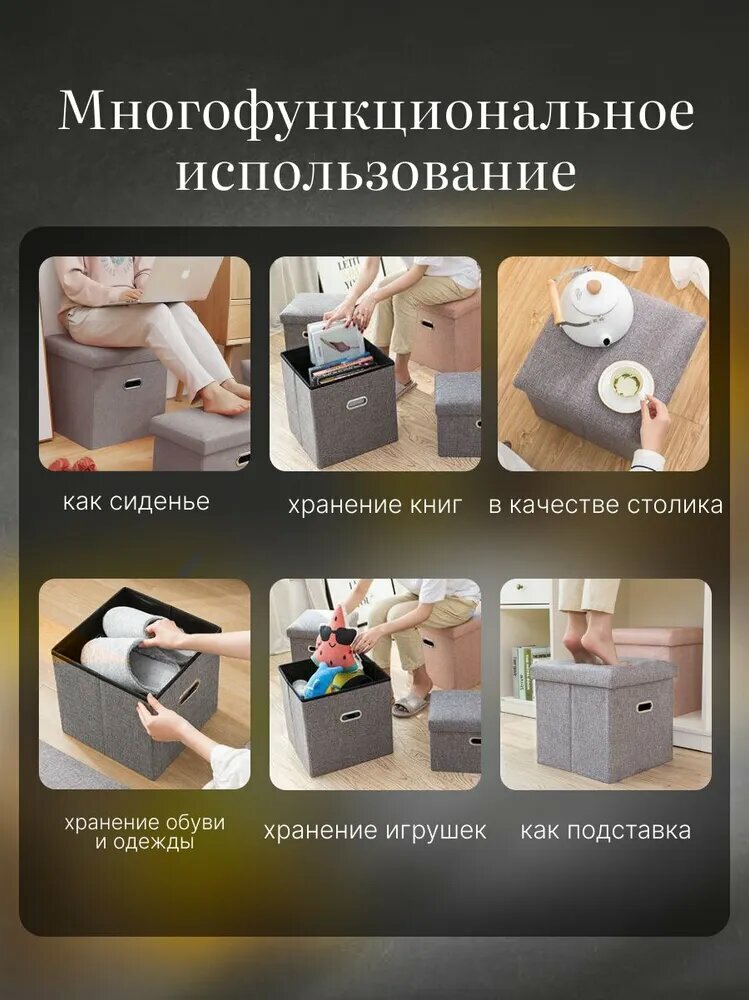 Многофункциональное использование

как сиденье

хранение книг

в качестве столика

хранение обуви и одежды

хранение игрушек

как подставка