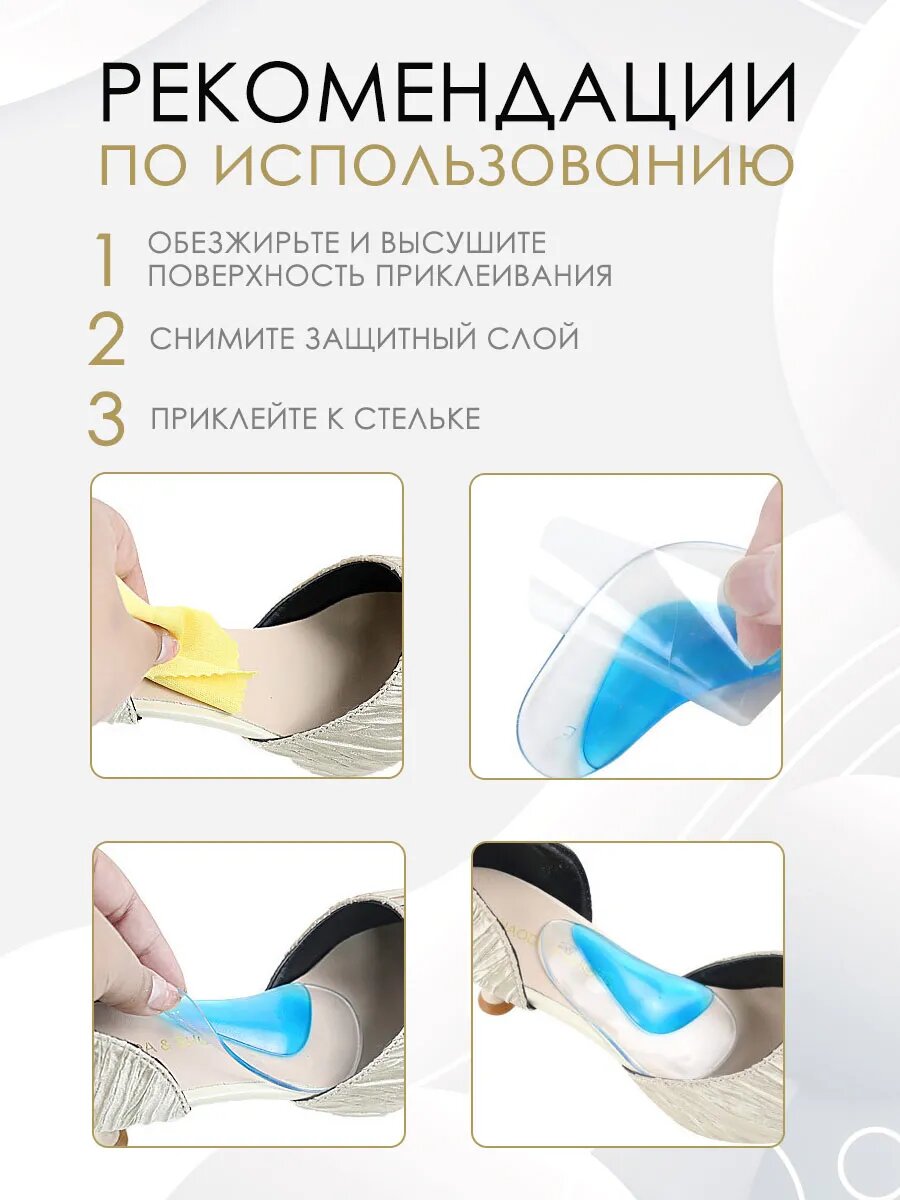 РЕКОМЕНДАЦИИ
ПО ИСПОЛЬЗОВАНИЮ

1 ОБЕЗЖИРЬТЕ И ВЫСУШИТЕ ПОВЕРХНОСТЬ ПРИКЛЕИВАНИЯ

2 СНИМИТЕ ЗАЩИТНЫЙ СЛОЙ

3 ПРИКЛЕЙТЕ К СТЕЛЬКЕ