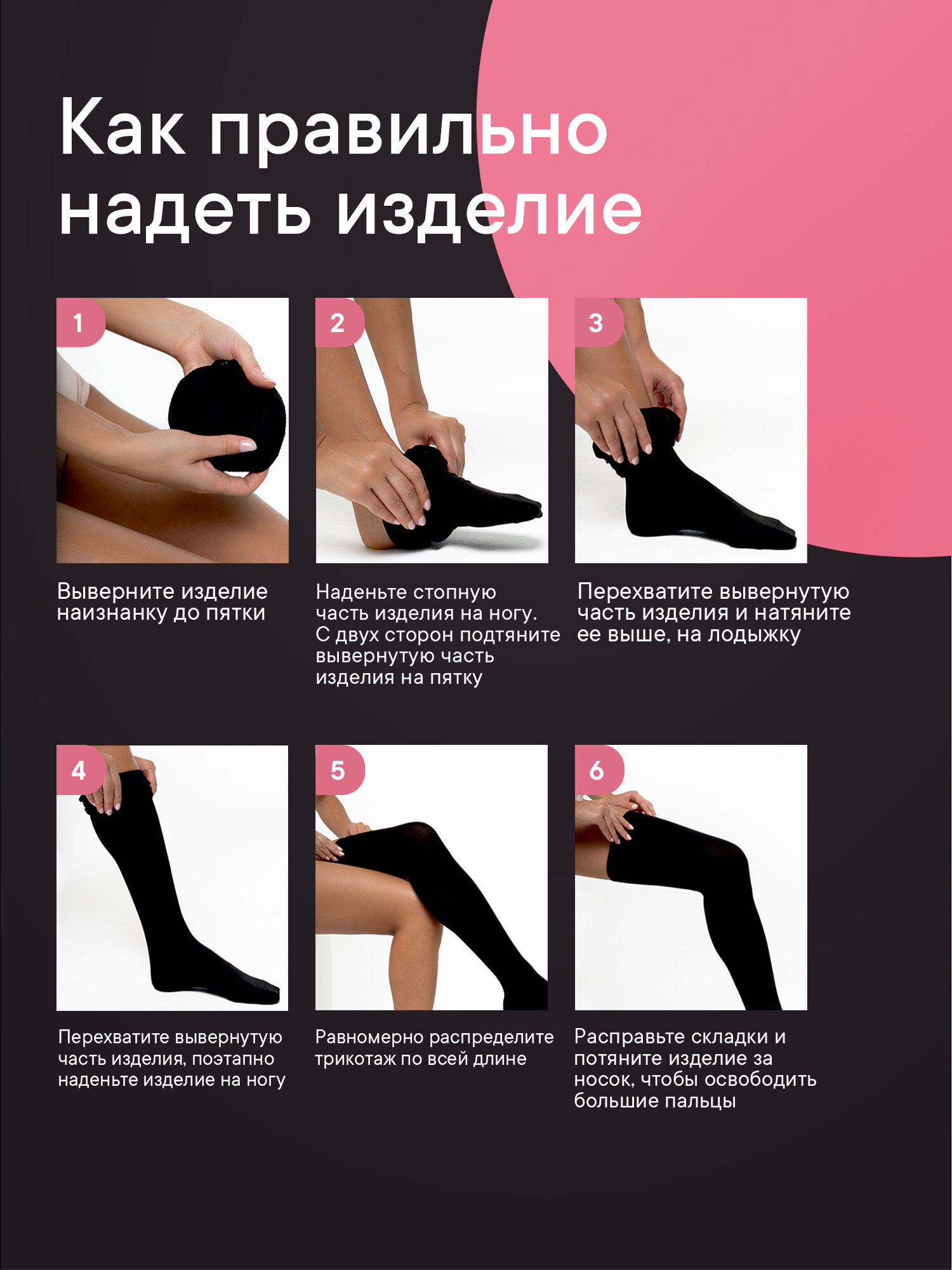 Как правильно надеть изделие

1

Выверните изделие наизнанку до пятки

2

Наденьте стопную часть изделия на ногу. С двух сторон подтяните вывернутую часть изделия на пятку

3

Перехватите вывернутую часть изделия и натяните ее выше, на лодыжку

4

Перехватите вывернутую часть изделия, поэтапно наденьте изделие на ногу

5

Равномерно распределите трикотаж по всей длине

6

Расправьте складки и потяните изделие за носок, чтобы освободить большие пальцы