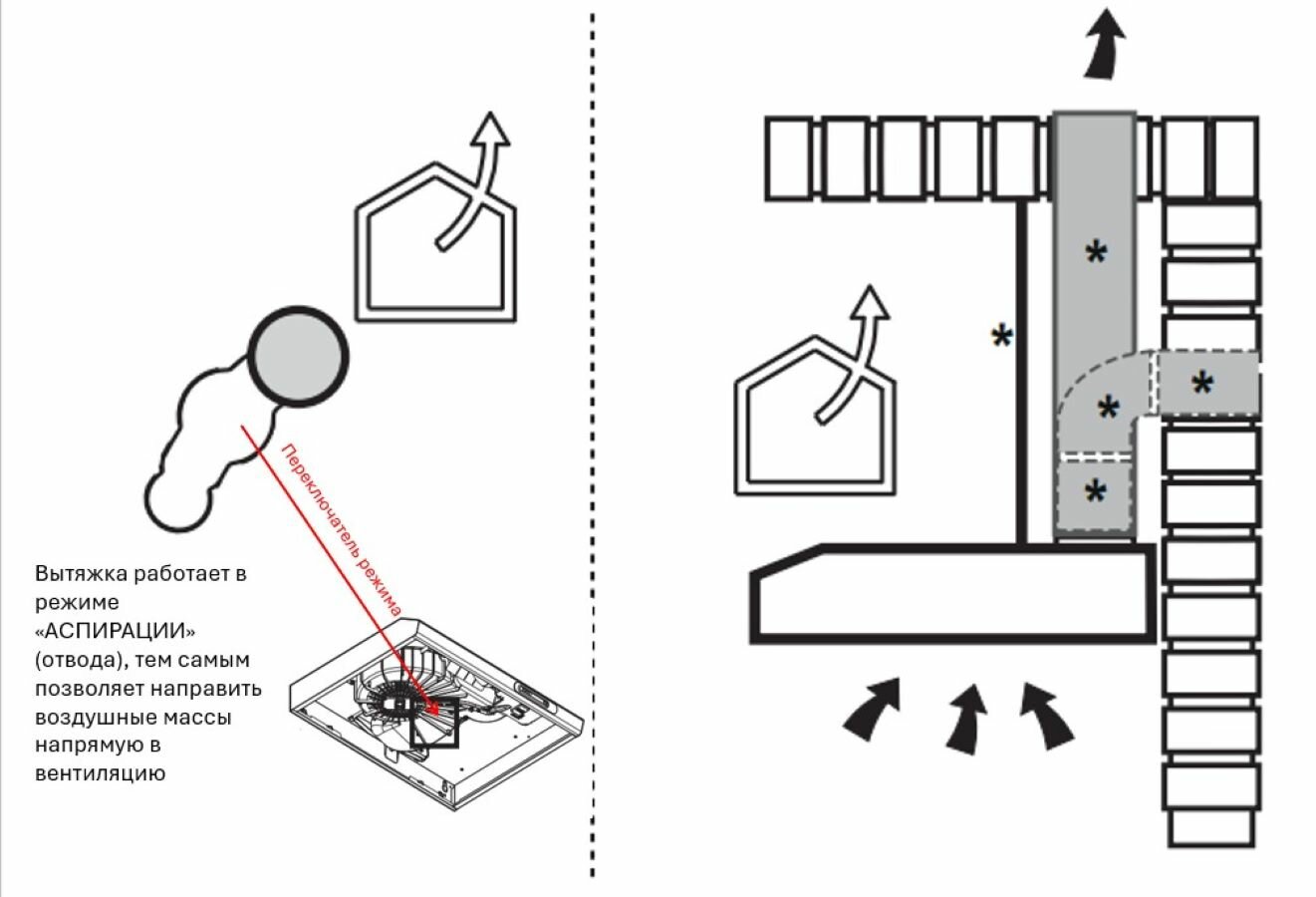 Переключатель режима

Вытяжка работает в режиме «АСПИРАЦИИ» (отвода), тем самым позволяет направить воздушные массы напрямую в вентиляцию

*
*
*
*
*