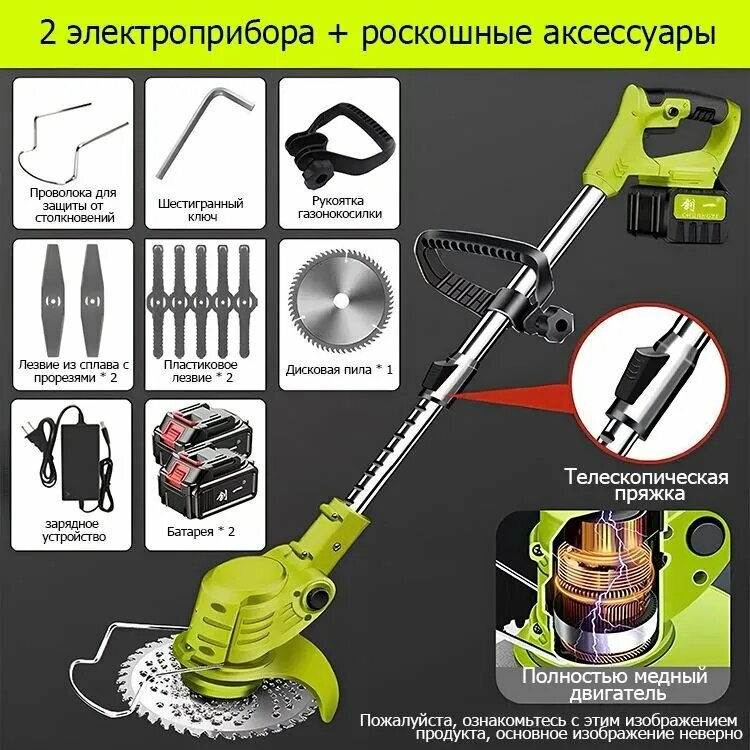 2 электроприбора + роскошные аксессуары

Проволока для защиты от столкновений

Шестигранный ключ

Рукоятка газонокосилки

Лезвие из сплава с прорезями * 2

Пластиковое лезвие * 2

Дисковая пила * 1

зарядное устройство

Батарея * 2

Телескопическая пряжка

Полностью медный двигатель

Пожалуйста, ознакомьтесь с этим изображением продукта, основное изображение неверно