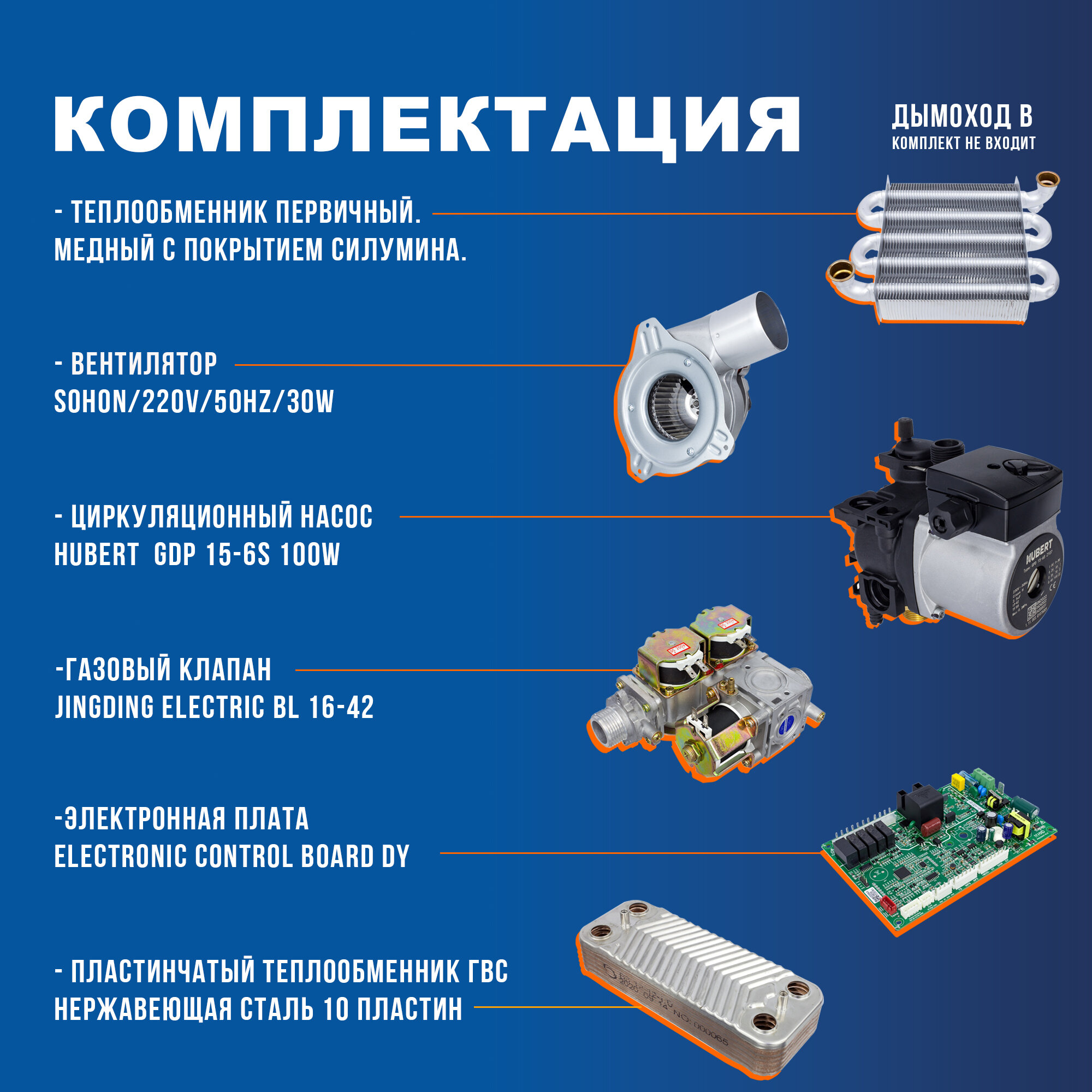 КОМПЛЕКТАЦИЯ

ДЫМОХОД В
КОМПЛЕКТ НЕ ВХОДИТ

- ТЕПЛООБМЕННИК ПЕРВИЧНЫЙ. МЕДНЫЙ С ПОКРЫТИЕМ СИЛУМИНА.

- ВЕНТИЛЯТОР SOHON/220V/50HZ/30W

- ЦИРКУЛЯЦИОННЫЙ НАСОС HUBERT GDP 15-6S 100W

HUBERT

-ГАЗОВЫЙ КЛАПАН JINGDING ELECTRIC BL 16-42

-ЭЛЕКТРОННАЯ ПЛАТА ELECTRONIC CONTROL BOARD DY

- ПЛАСТИНЧАТЫЙ ТЕПЛООБМЕННИК ГВС НЕРЖАВЕЮЩАЯ СТАЛЬ 10 ПЛАСТИН

NO: 000065