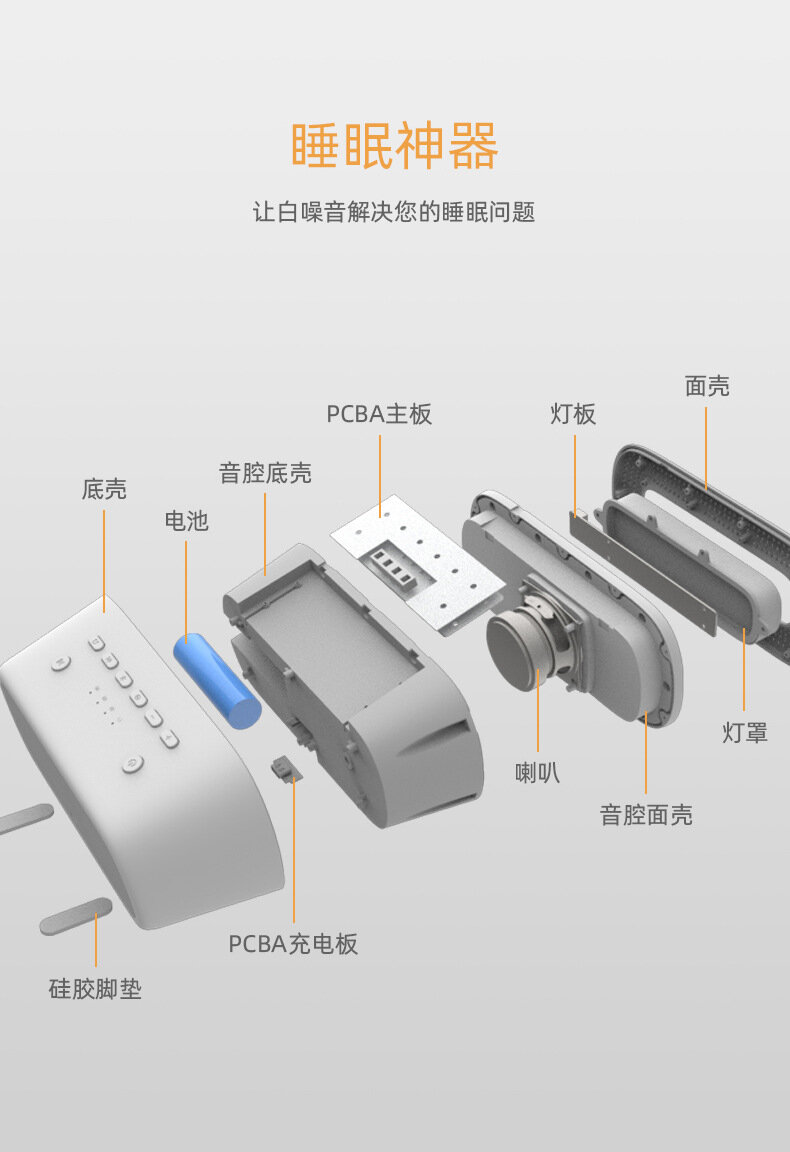 睡眠神器

让白噪音解决您的睡眠问题

面壳

PCBA主板

灯板

音腔底壳

底壳

电池

灯罩

喇叭

音腔面壳

PCBA充电板

硅胶脚垫