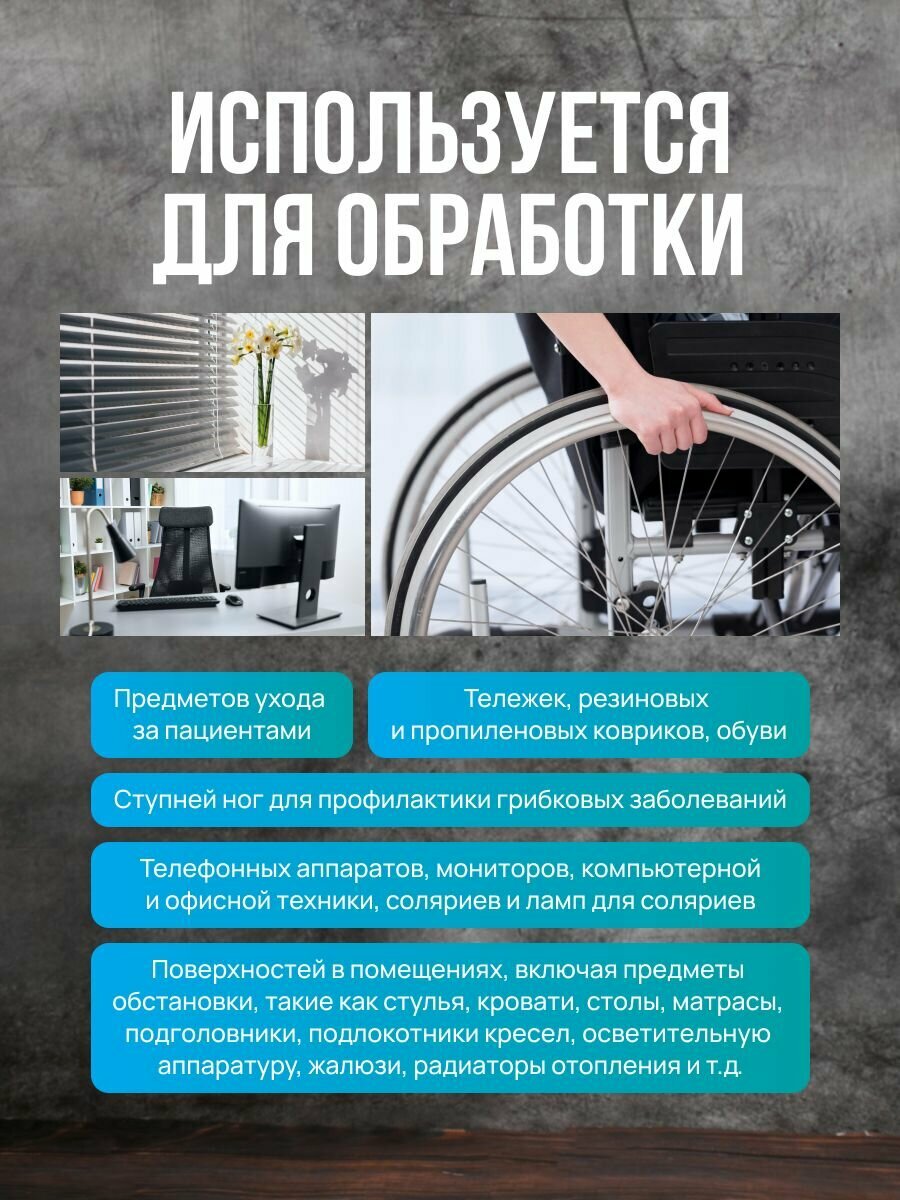 ИСПОЛЬЗУЕТСЯ ДЛЯ ОБРАБОТКИ

Предметов ухода за пациентами

Тележек, резиновых и пропиленовых ковриков, обуви

Ступней ног для профилактики грибковых заболеваний

Телефонных аппаратов, мониторов, компьютерной и офисной техники, соляриев и ламп для соляриев

Поверхностей в помещениях, включая предметы обстановки, такие как стулья, кровати, столы, матрасы, подголовники, подлокотники кресел, осветительную аппаратуру, жалюзи, радиаторы отопления и т.д.