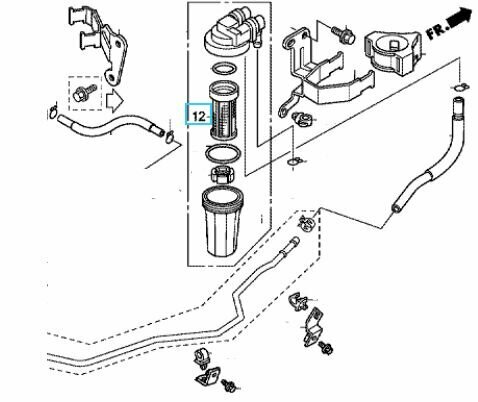 FR.

12