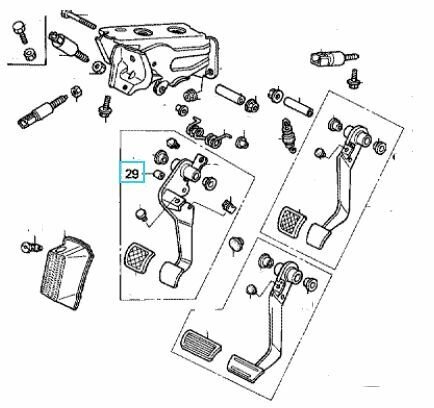 29