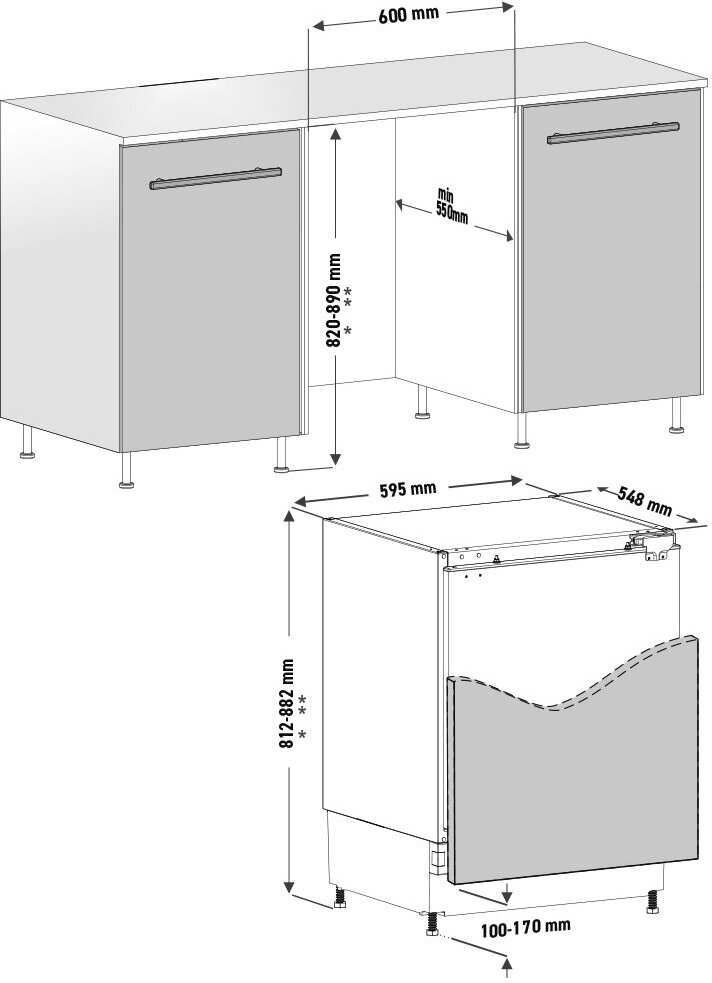 600 mm

min 550mm

820-890 mm * **

595 mm

548 mm

812-882 mm * **

100-170 mm