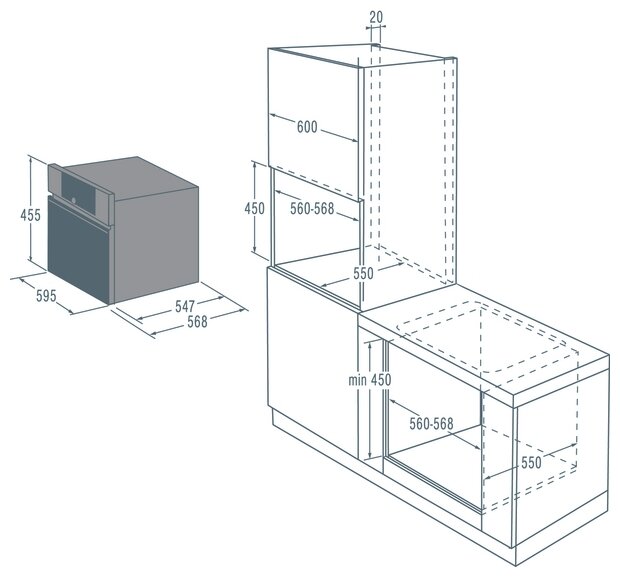 455
595
547
568
20
600
450
560-568
550
min 450
560-568
550