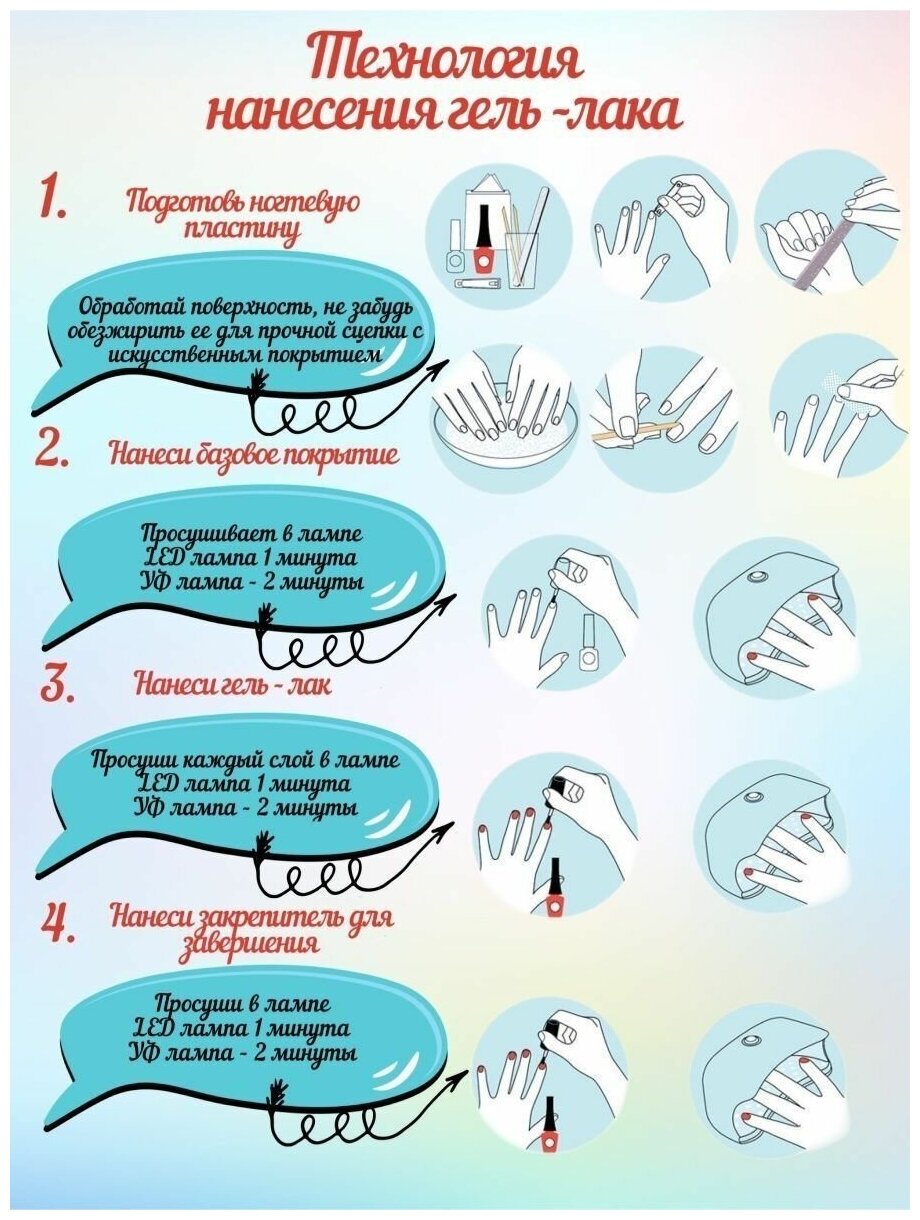 Технология нанесения гель -лака

1. Подготовь ногтевую пластину

Обработай поверхность, не забудь обезжирить ее для прочной сцепки с искусственным покрытием

2. Нанеси базовое покрытие

Просушивает в лампе
LED лампа 1 минута
УФ лампа - 2 минуты

3. Нанеси гель - лак

Просуши каждый слой в лампе
LED лампа 1 минута
УФ лампа - 2 минуты

4. Нанеси закрепитель для завершения

Просуши в лампе
LED лампа 1 минута
УФ лампа - 2 минуты