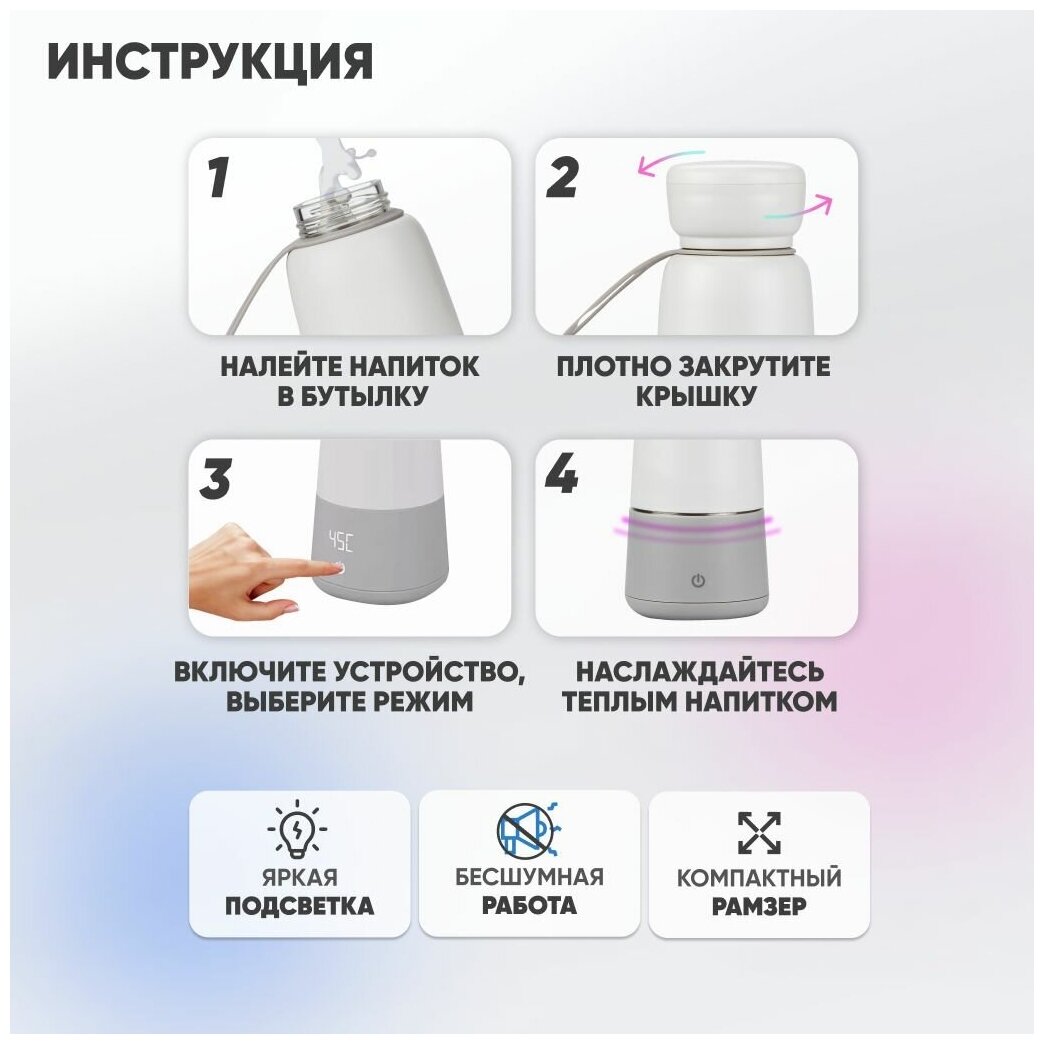 ИНСТРУКЦИЯ

1

НАЛЕЙТЕ НАПИТОК В БУТЫЛКУ

2

ПЛОТНО ЗАКРУТИТЕ КРЫШКУ

3

45C

ВКЛЮЧИТЕ УСТРОЙСТВО, ВЫБЕРИТЕ РЕЖИМ

4

НАСЛАЖДАЙТЕСЬ ТЕПЛЫМ НАПИТКОМ

ЯРКАЯ ПОДСВЕТКА

БЕСШУМНАЯ РАБОТА

КОМПАКТНЫЙ РАМЗЕР