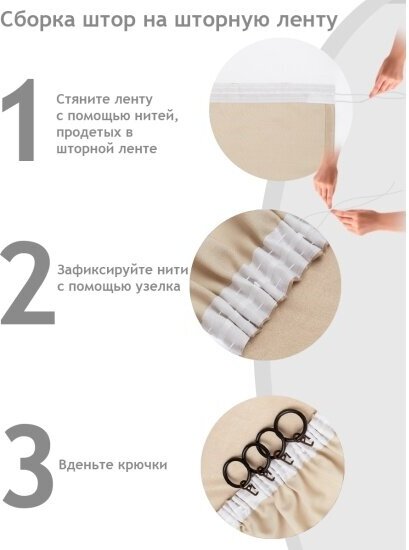 Сборка штор на шторную ленту

1 Стяните ленту с помощью нитей, продетых в шторной ленте

2 Зафиксируйте нити с помощью узелка

3 Вденьте крючки