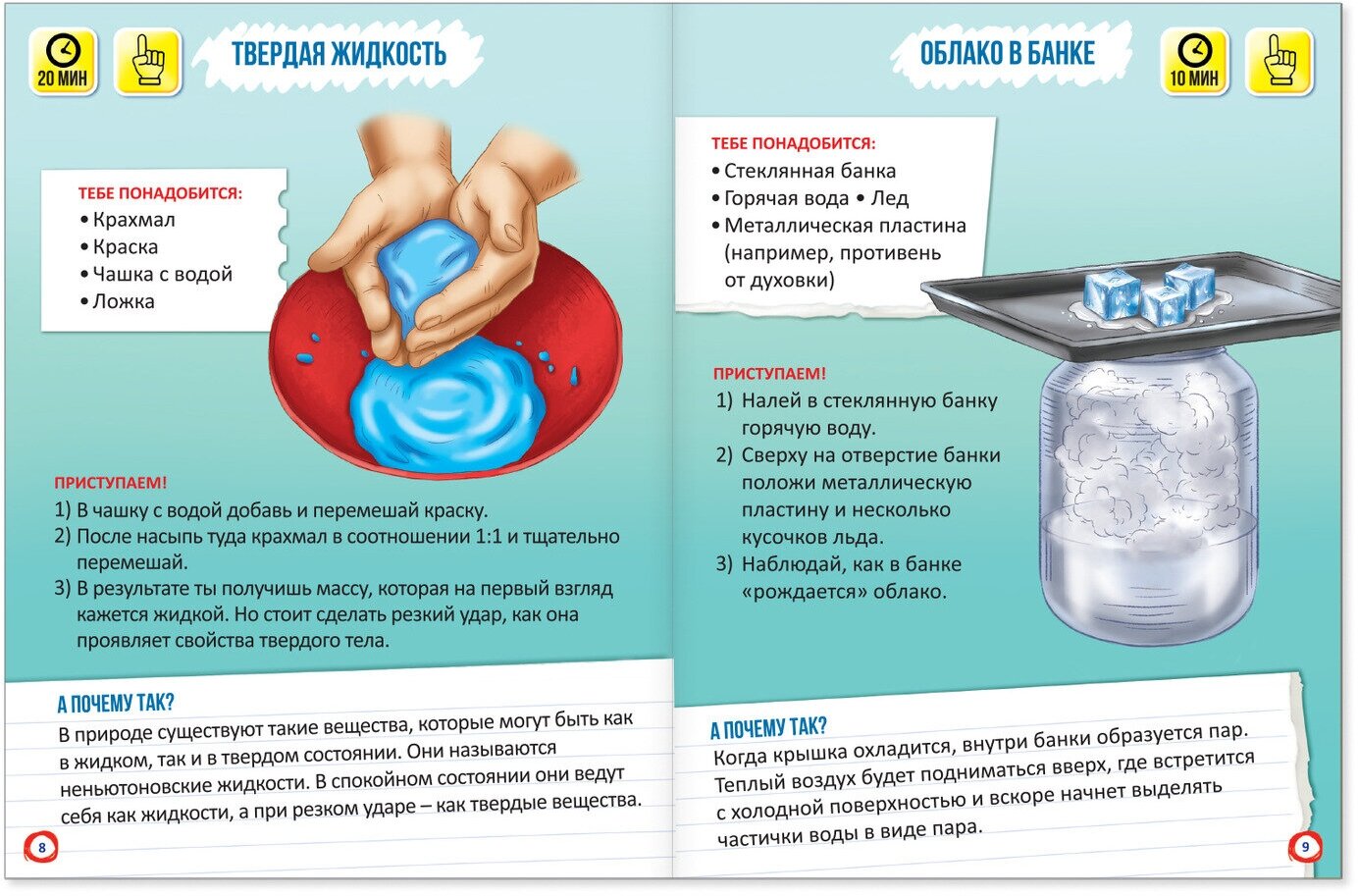 20 МИН

ТВЕРДАЯ ЖИДКОСТЬ

ТЕБЕ ПОНАДОБИТСЯ:
• Крахмал
• Краска
• Чашка с водой
• Ложка

ПРИСТУПАЕМ!
1) В чашку с водой добавь и перемешай краску.
2) После насыпь туда крахмал в соотношении 1:1 и тщательно перемешай.
3) В результате ты получишь массу, которая на первый взгляд кажется жидкой. Но стоит сделать резкий удар, как она проявляет свойства твердого тела.

А ПОЧЕМУ ТАК?
В природе существуют такие вещества, которые могут быть как в жидком, так и в твердом состоянии. Они называются неньютоновские жидкости. В спокойном состоянии они ведут себя как жидкости, а при резком ударе – как твердые вещества.

8

ОБЛАКО В БАНКЕ

10 МИН

ТЕБЕ ПОНАДОБИТСЯ:
• Стеклянная банка
• Горячая вода • Лед
• Металлическая пластина (например, противень от духовки)

ПРИСТУПАЕМ!
1) Налей в стеклянную банку горячую воду.
2) Сверху на отверстие банки положи металлическую пластину и несколько кусочков льда.
3) Наблюдай, как в банке «рождается» облако.

А ПОЧЕМУ ТАК?
Когда крышка охладится, внутри банки образуется пар. Теплый воздух будет подниматься вверх, где встретится с холодной поверхностью и вскоре начнет выделять частички воды в виде пара.

9