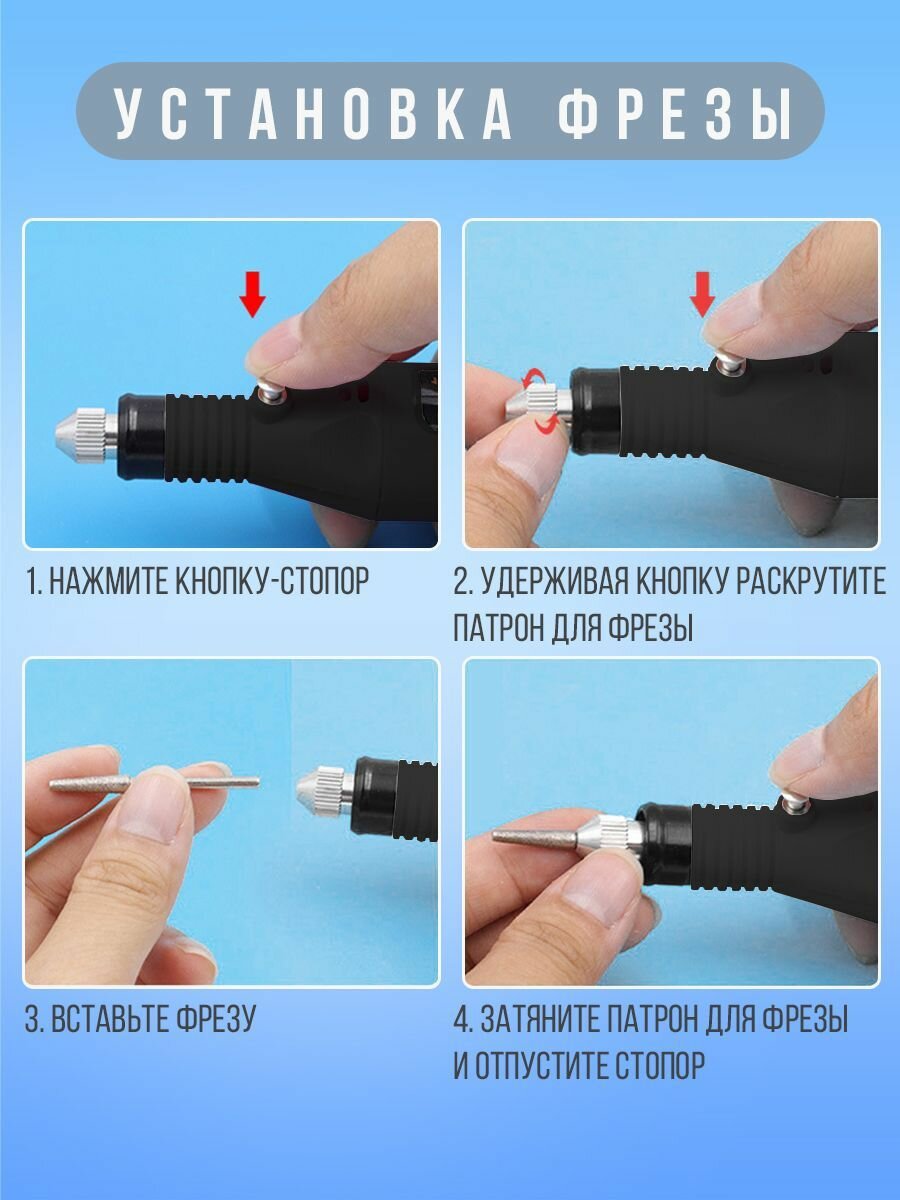 УСТАНОВКА ФРЕЗЫ

1. НАЖМИТЕ КНОПКУ-СТОПОР

2. УДЕРЖИВАЯ КНОПКУ РАСКРУТИТЕ ПАТРОН ДЛЯ ФРЕЗЫ

3. ВСТАВЬТЕ ФРЕЗУ

4. ЗАТЯНИТЕ ПАТРОН ДЛЯ ФРЕЗЫ И ОТПУСТИТЕ СТОПОР