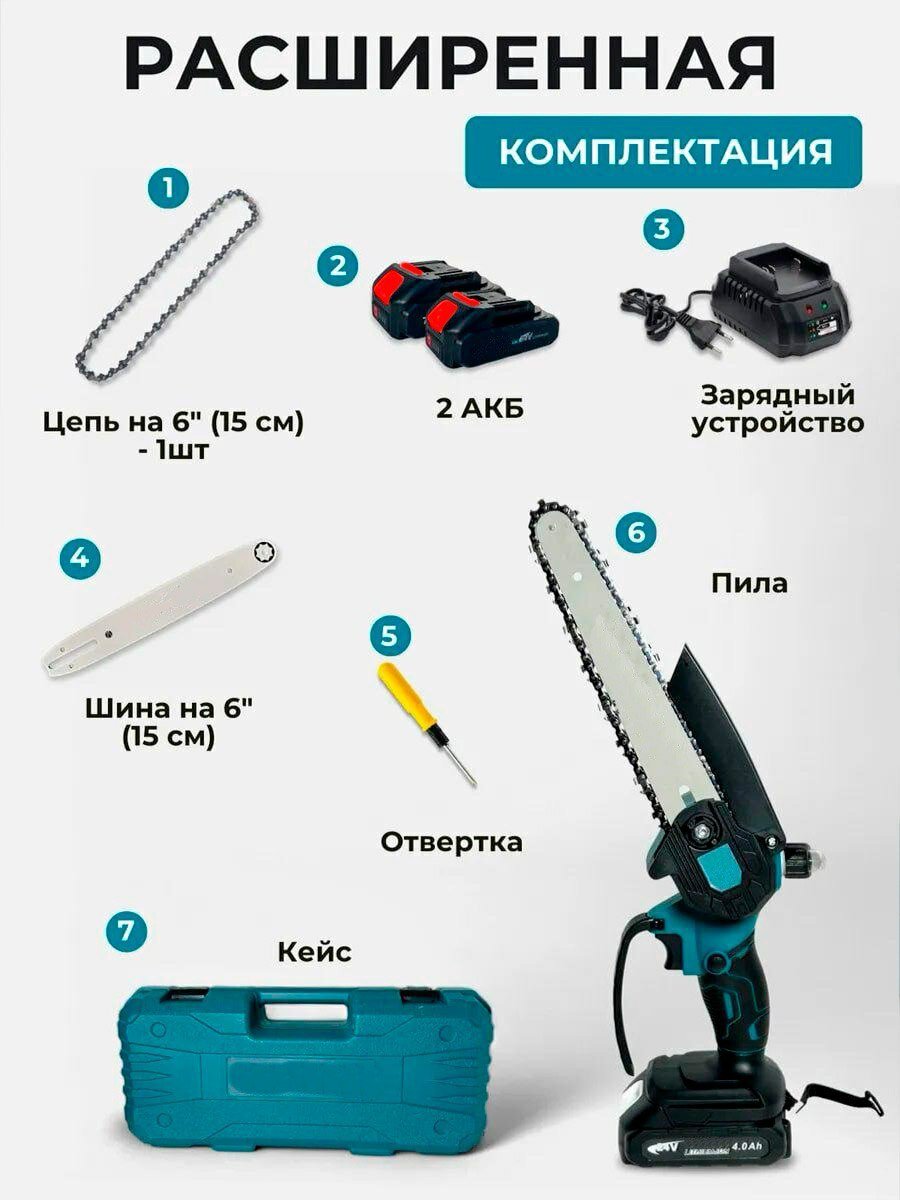 РАСШИРЕННАЯ

КОМПЛЕКТАЦИЯ

1

Цепь на 6" (15 см) - 1шт

2

2 АКБ

3

Зарядный устройство

4

Шина на 6" (15 см)

5

Отвертка

6

Пила

7

Кейс

4.0Ah