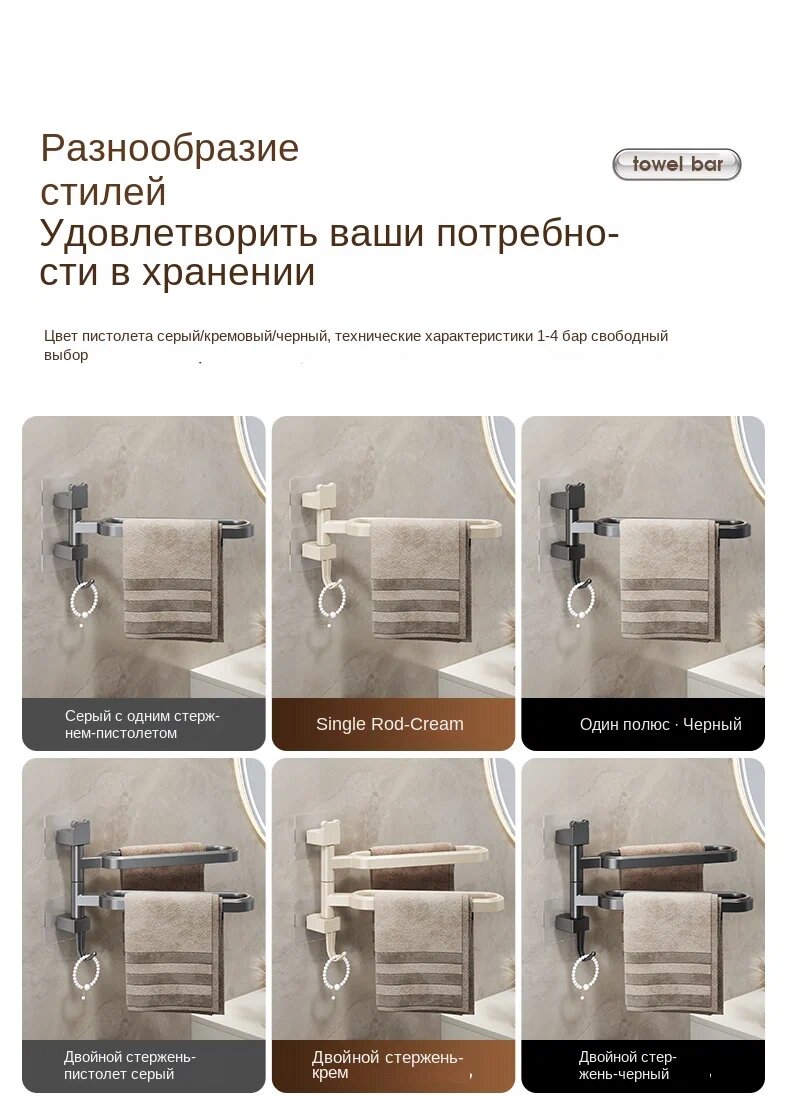 Разнообразие стилей
Удовлетворить ваши потребности в хранении

towel bar

Цвет пистолета серый/кремовый/черный, технические характеристики 1-4 бар свободный выбор

Серый с одним стержнем-пистолетом

Single Rod-Cream

Один полюс · Черный

Двойной стержень-пистолет серый

Двойной стержень-крем

Двойной стержень-черный