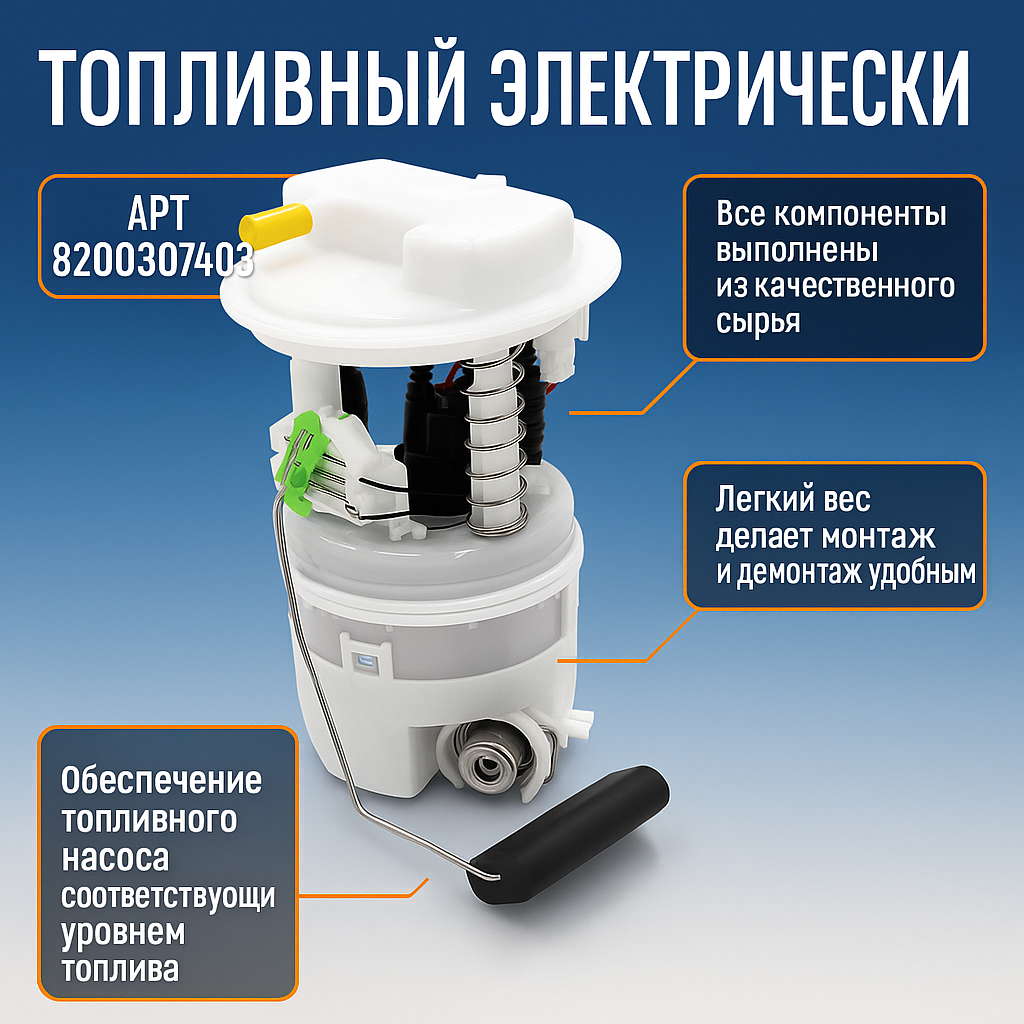 ТОПЛИВНЫЙ ЭЛЕКТРИЧЕСКИ

АРТ
8200307403

Все компоненты выполнены из качественного сырья

Легкий вес делает монтаж и демонтаж удобным

Обеспечение топливного насоса соответствующи уровнем топлива