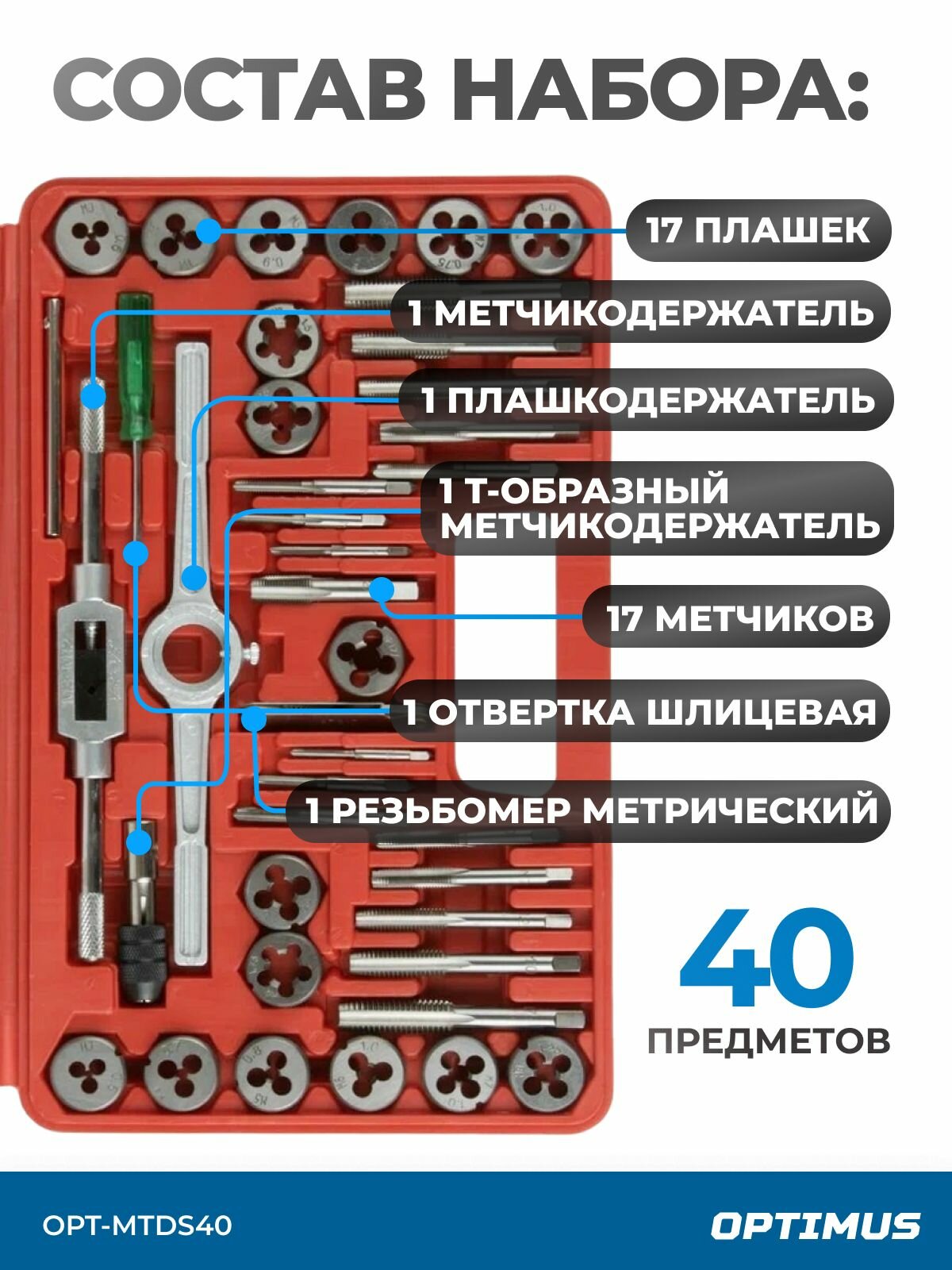 СОСТАВ НАБОРА:

17 ПЛАШЕК

1 МЕТЧИКОДЕРЖАТЕЛЬ

1 ПЛАШКОДЕРЖАТЕЛЬ

1 Т-ОБРАЗНЫЙ МЕТЧИКОДЕРЖАТЕЛЬ

17 МЕТЧИКОВ

1 ОТВЕРТКА ШЛИЦЕВАЯ

1 РЕЗЬБОМЕР МЕТРИЧЕСКИЙ

40 ПРЕДМЕТОВ

OPT-MTDS40

OPTIMUS