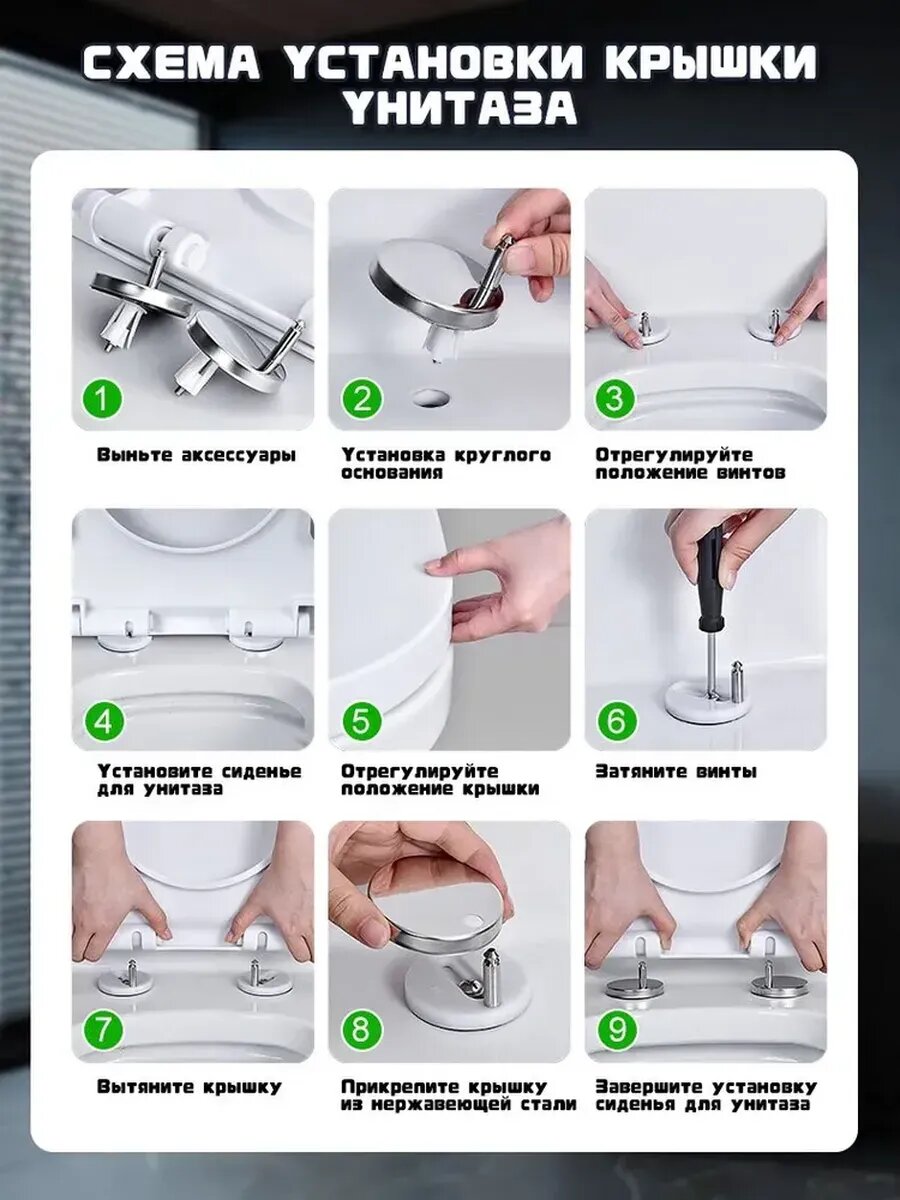 СХЕМА УСТАНОВКИ КРЫШКИ УНИТАЗА

1
Выньте аксессуары

2
Установка круглого основания

3
Отрегулируйте положение винтов

4
Установите сиденье для унитаза

5
Отрегулируйте положение крышки

6
Затяните винты

7
Вытяните крышку

8
Прикрепите крышку из нержавеющей стали

9
Завершите установку сиденья для унитаза