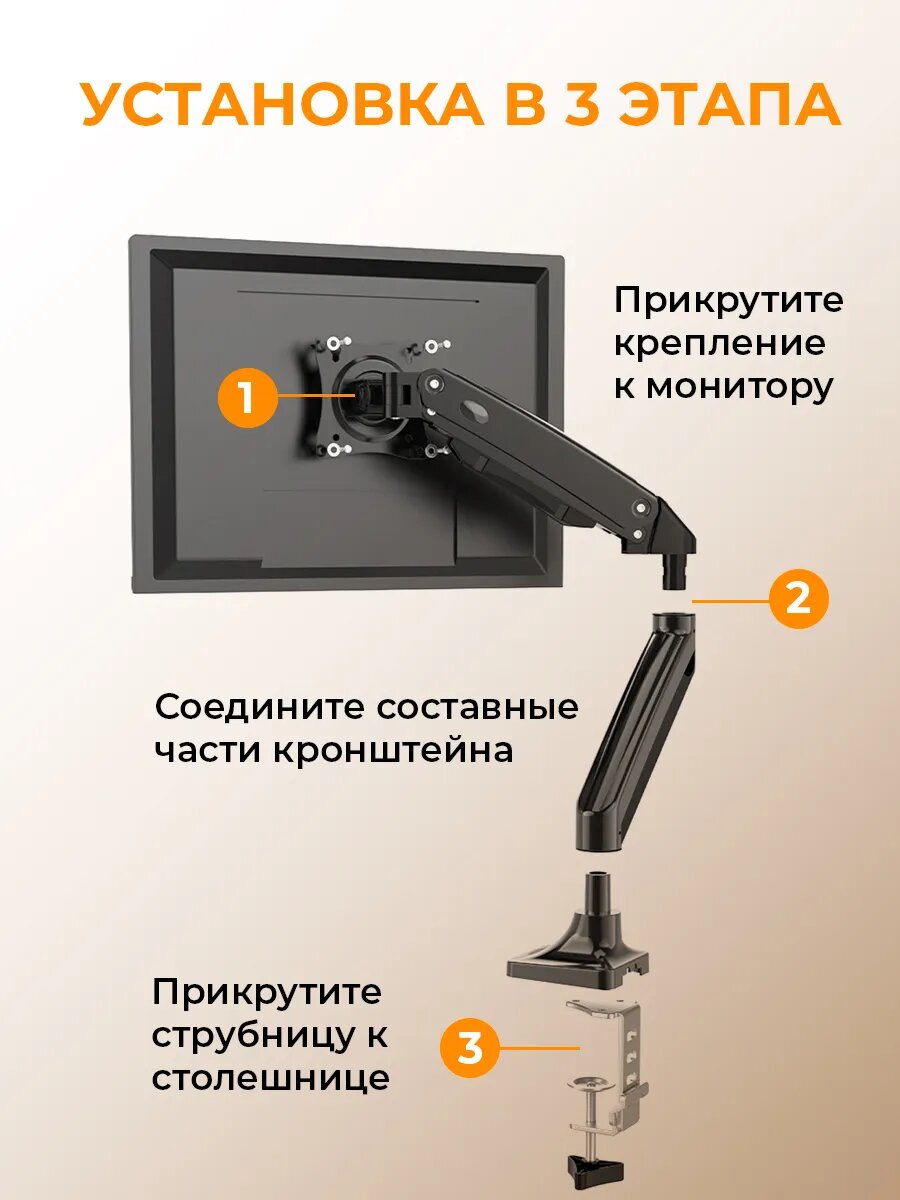 УСТАНОВКА В 3 ЭТАПА

1

Прикрутите крепление к монитору

2

Соедините составные части кронштейна

Прикрутите струбницу к столешнице

3