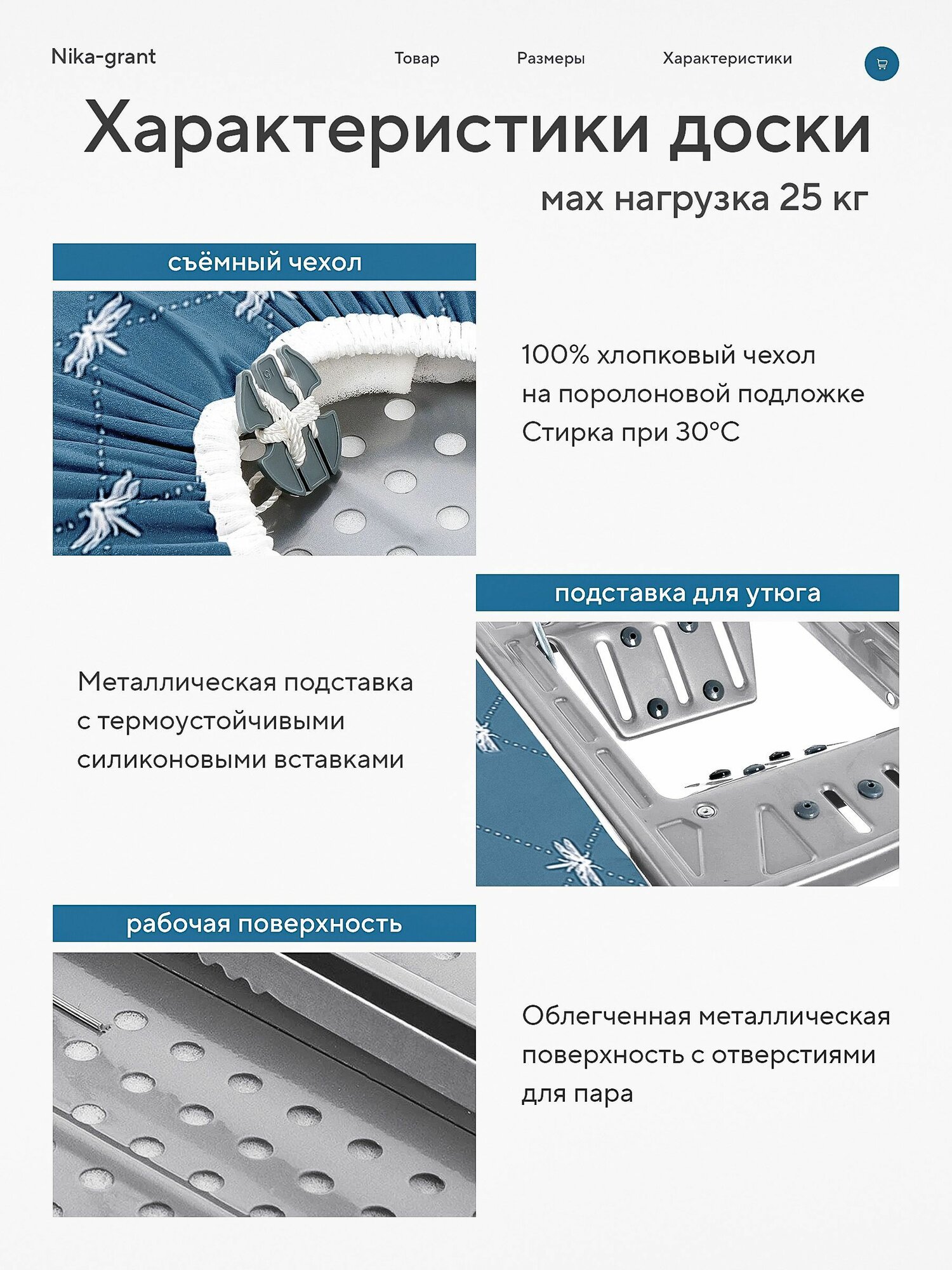 Nika-grant

Товар

Размеры

Характеристики

Характеристики доски

мах нагрузка 25 кг

съёмный чехол

100% хлопковый чехол на поролоновой подложке Стирка при 30°C

подставка для утюга

Металлическая подставка с термоустойчивыми силиконовыми вставками

рабочая поверхность

Облегченная металлическая поверхность с отверстиями для пара