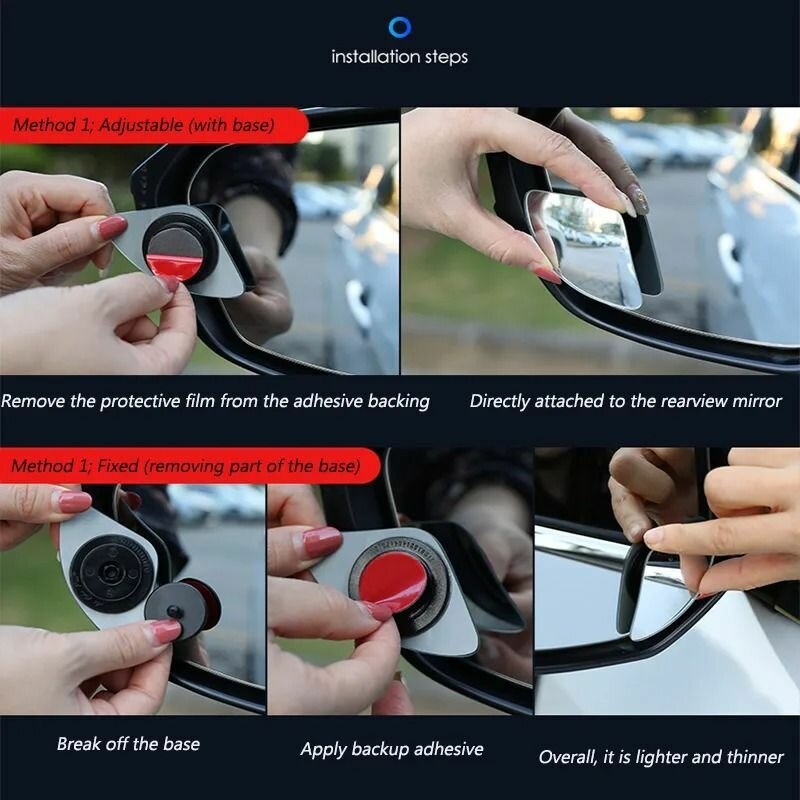 installation steps

Method 1; Adjustable (with base)

Remove the protective film from the adhesive backing

Directly attached to the rearview mirror

Method 1; Fixed (removing part of the base)

Break off the base

Apply backup adhesive

Overall, it is lighter and thinner