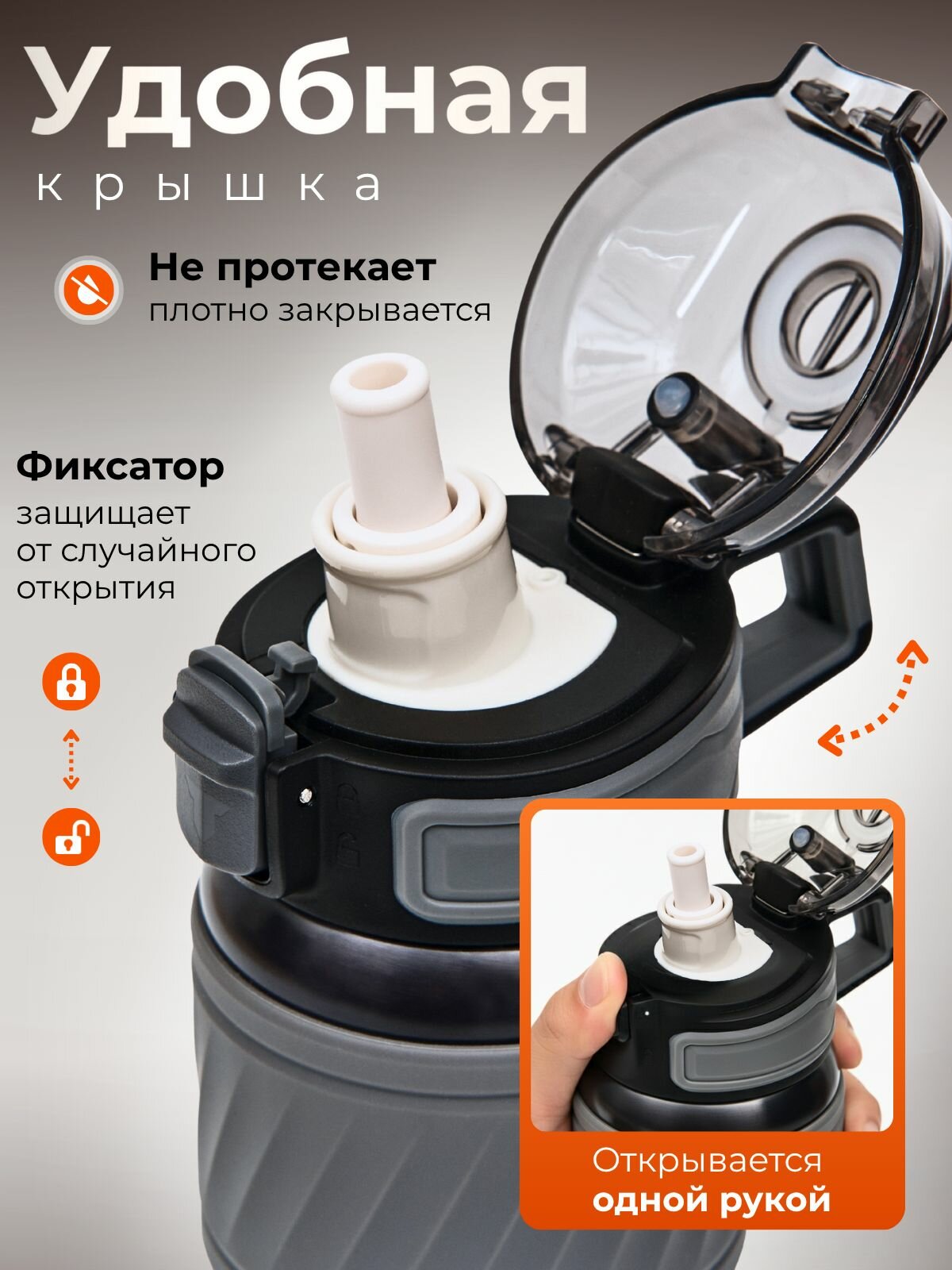 Удобная
крышка

Не протекает
плотно закрывается

Фиксатор
защищает от случайного открытия

Открывается
одной рукой