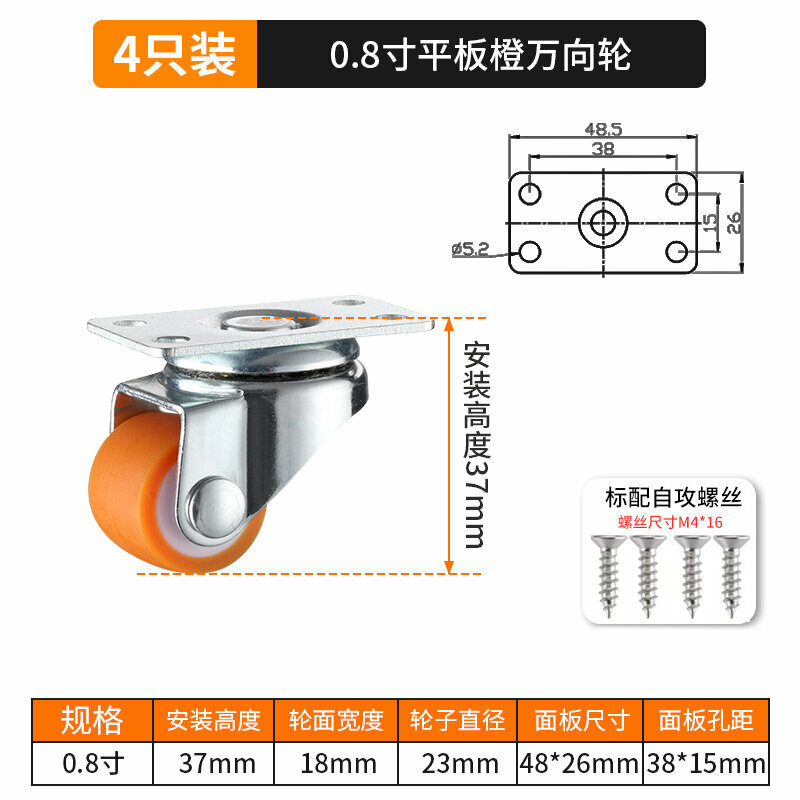 4只装 0.8寸平板橙万向轮

48.5
38
15
26
ø5.2

安装高度37mm

标配自攻螺丝
螺丝尺寸M4*16

| 规格 | 安装高度 | 轮面宽度 | 轮子直径 | 面板尺寸 | 面板孔距 |
|---|---|---|---|---|---|
| 0.8寸 | 37mm | 18mm | 23mm | 48*26mm | 38*15mm |