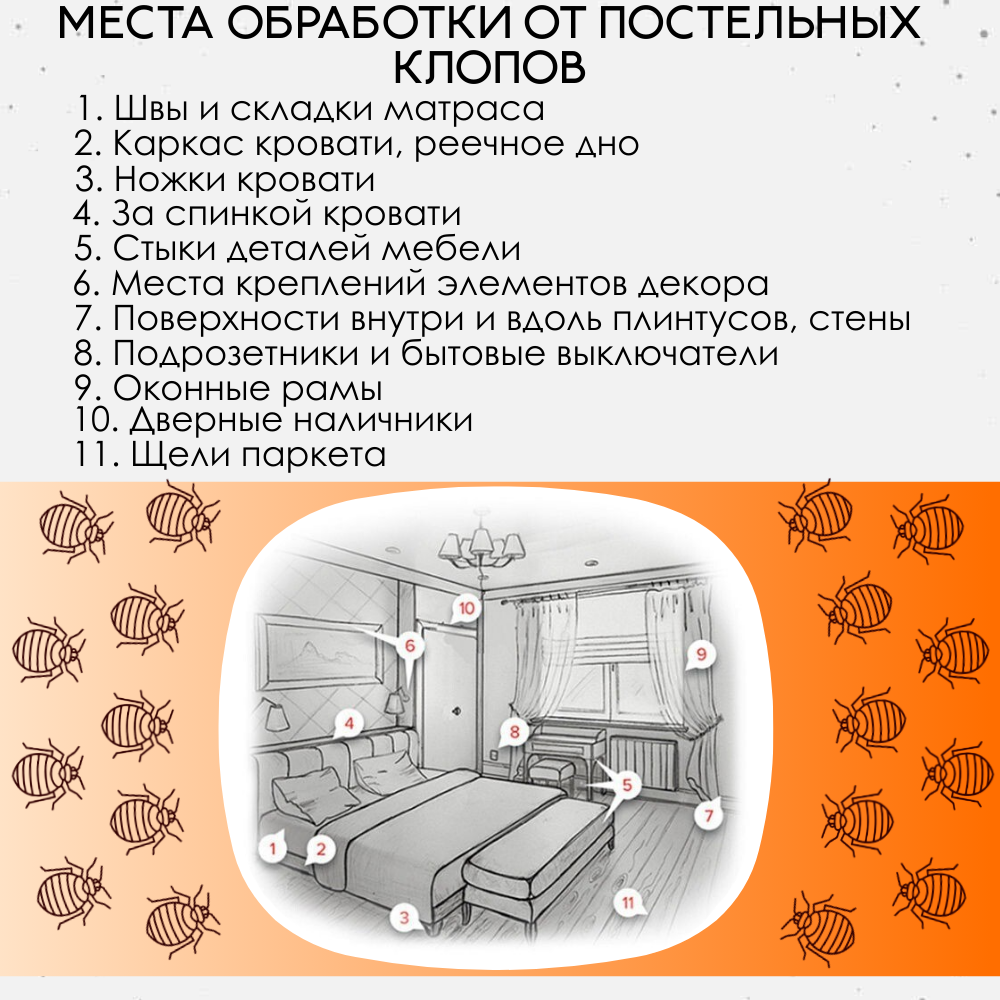 МЕСТА ОБРАБОТКИ ОТ ПОСТЕЛЬНЫХ КЛОПОВ

1. Швы и складки матраса
2. Каркас кровати, реечное дно
3. Ножки кровати
4. За спинкой кровати
5. Стыки деталей мебели
6. Места креплений элементов декора
7. Поверхности внутри и вдоль плинтусов, стены
8. Подрозетники и бытовые выключатели
9. Оконные рамы
10. Дверные наличники
11. Щели паркета

10
6
9
4
8
5
7
1
2
3
11