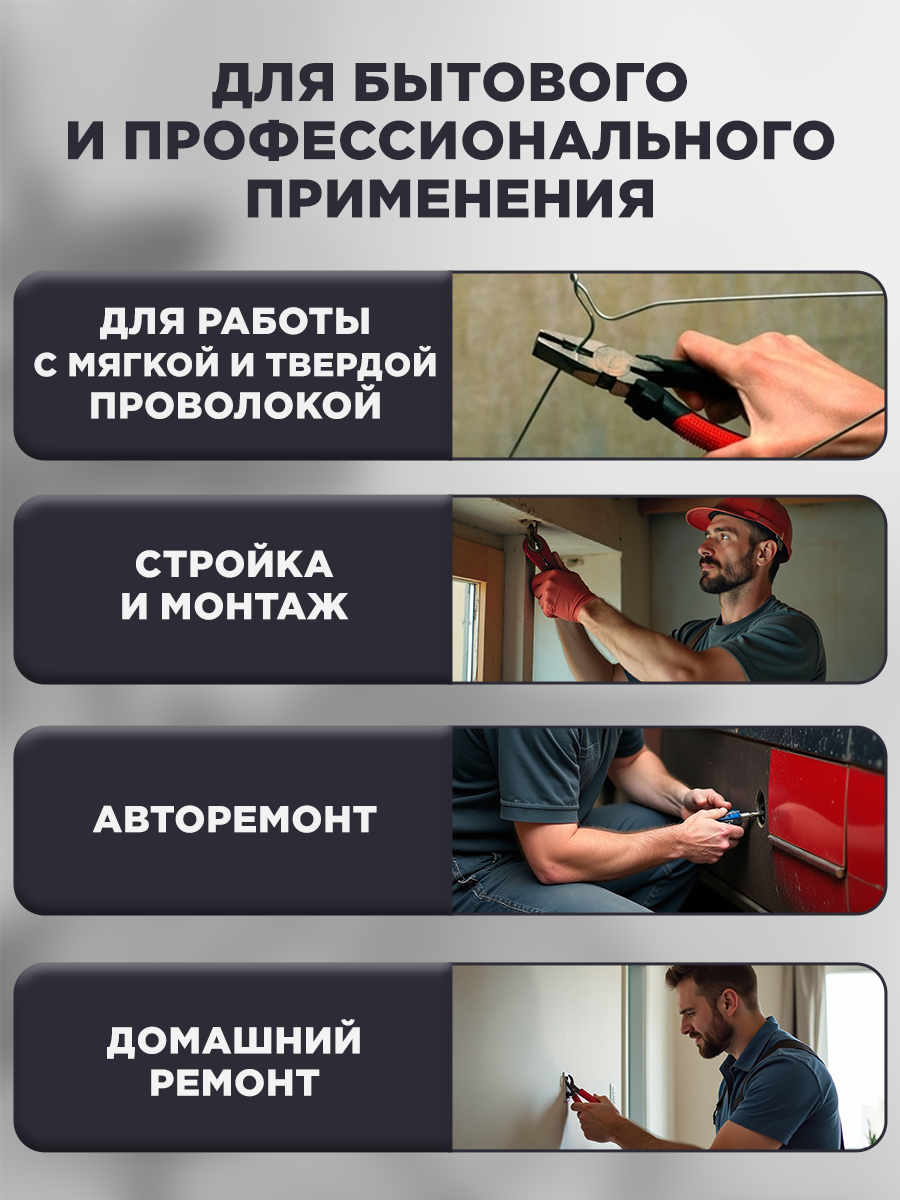 ДЛЯ БЫТОВОГО И ПРОФЕССИОНАЛЬНОГО ПРИМЕНЕНИЯ

ДЛЯ РАБОТЫ С МЯГКОЙ И ТВЕРДОЙ ПРОВОЛОКОЙ

СТРОЙКА И МОНТАЖ

АВТОРЕМОНТ

ДОМАШНИЙ РЕМОНТ