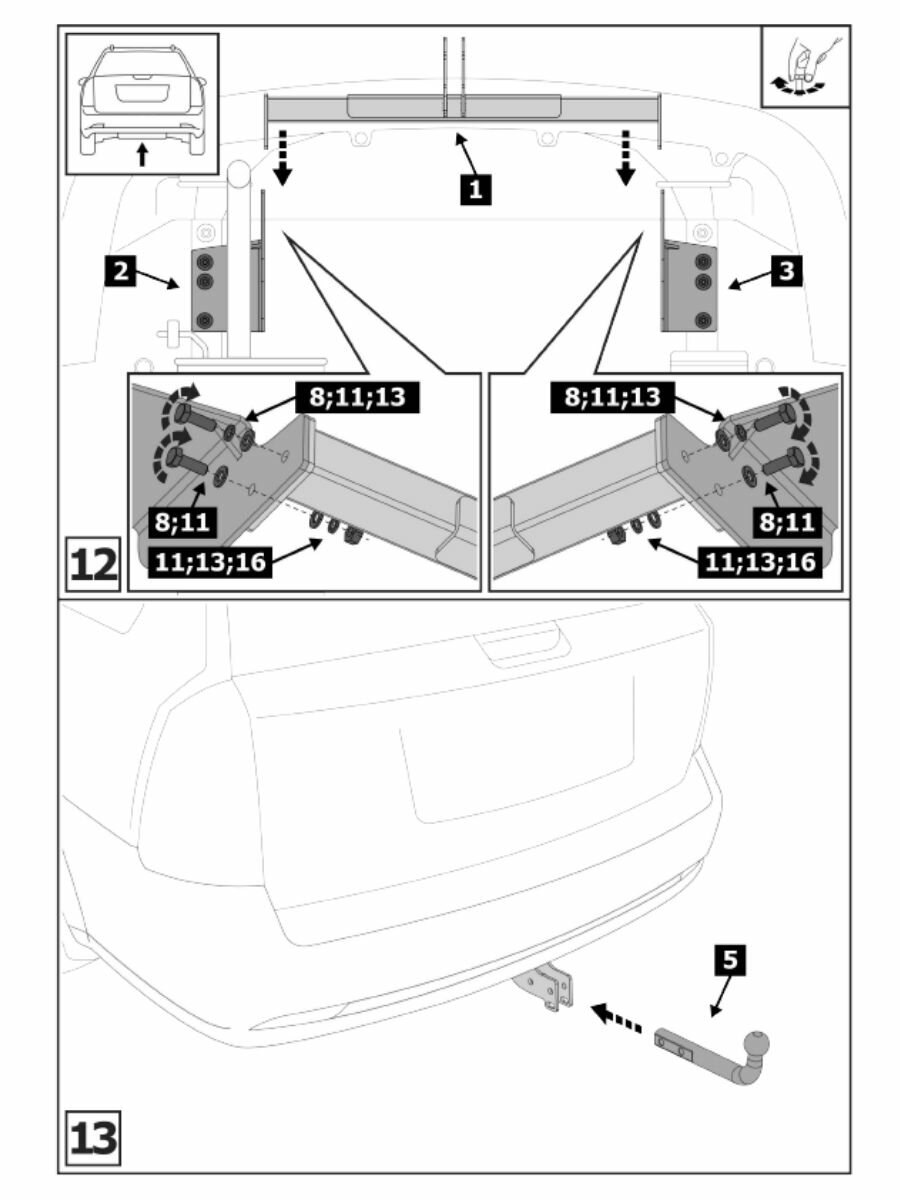 1
2
3
8;11;13
8;11
11;13;16
8;11;13
8;11
11;13;16
12
5
13