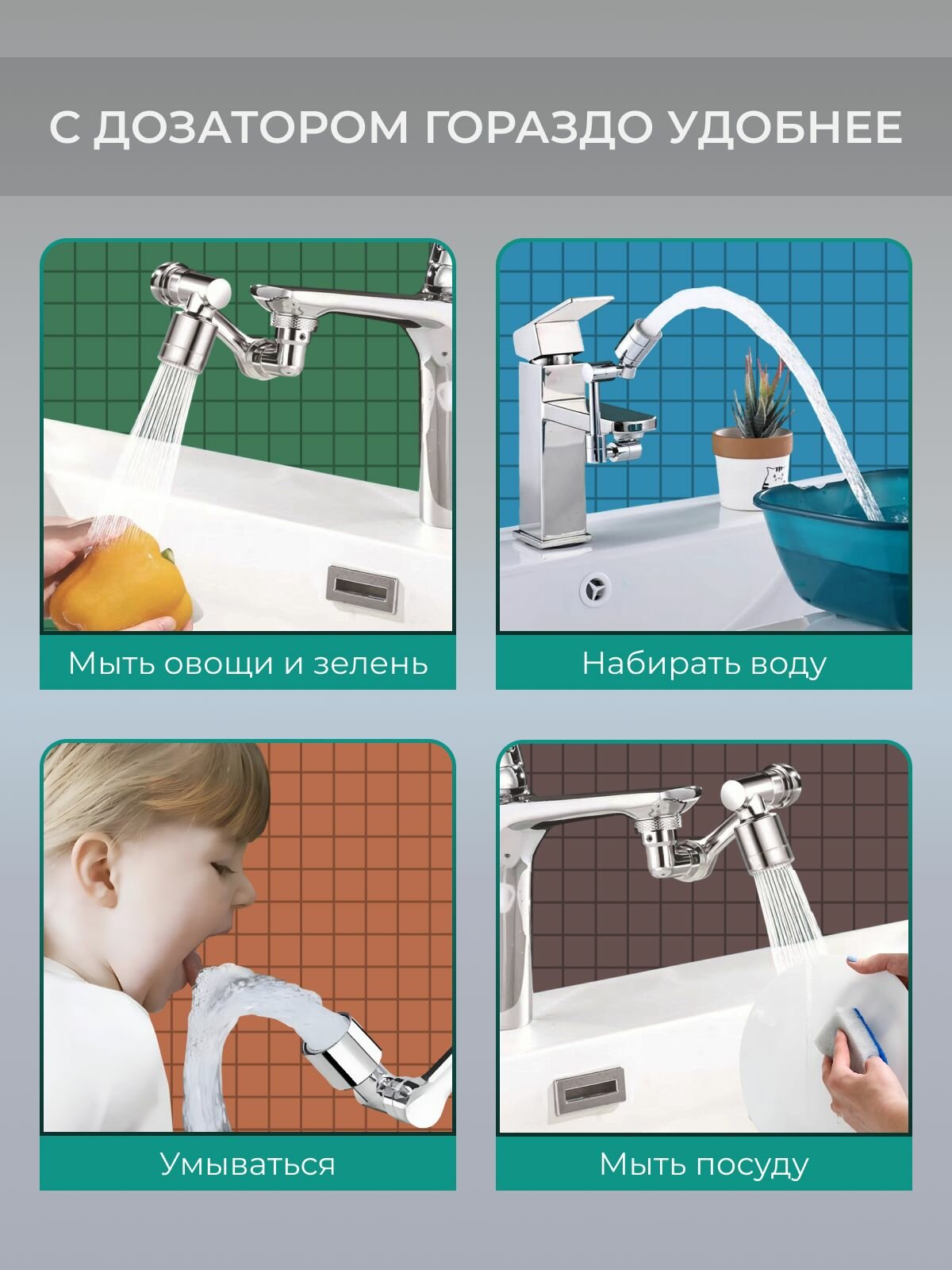 С ДОЗАТОРОМ ГОРАЗДО УДОБНЕЕ

Мыть овощи и зелень

Набирать воду

Умываться

Мыть посуду