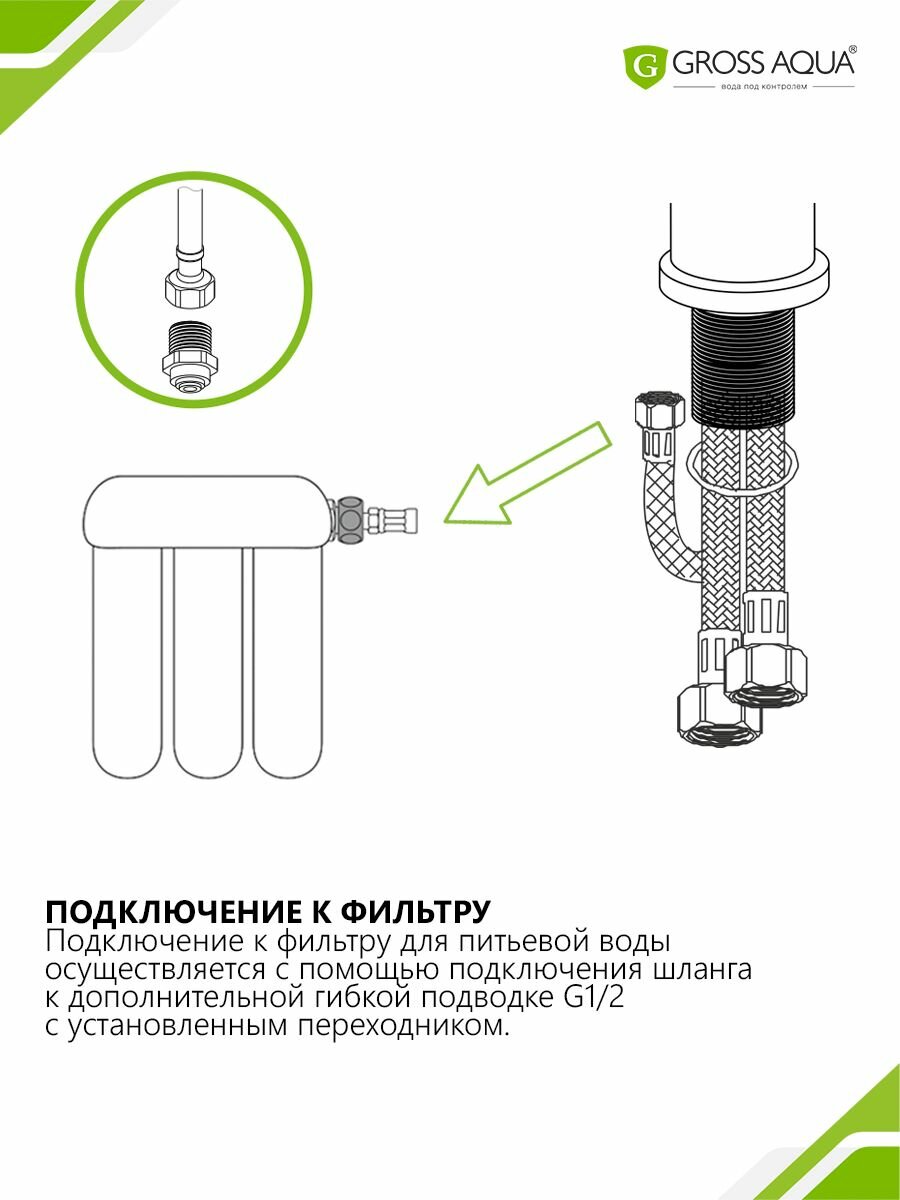 G GROSS AQUA®
вода под контролем

ПОДКЛЮЧЕНИЕ К ФИЛЬТРУ
Подключение к фильтру для питьевой воды осуществляется с помощью подключения шланга к дополнительной гибкой подводке G1/2 с установленным переходником.