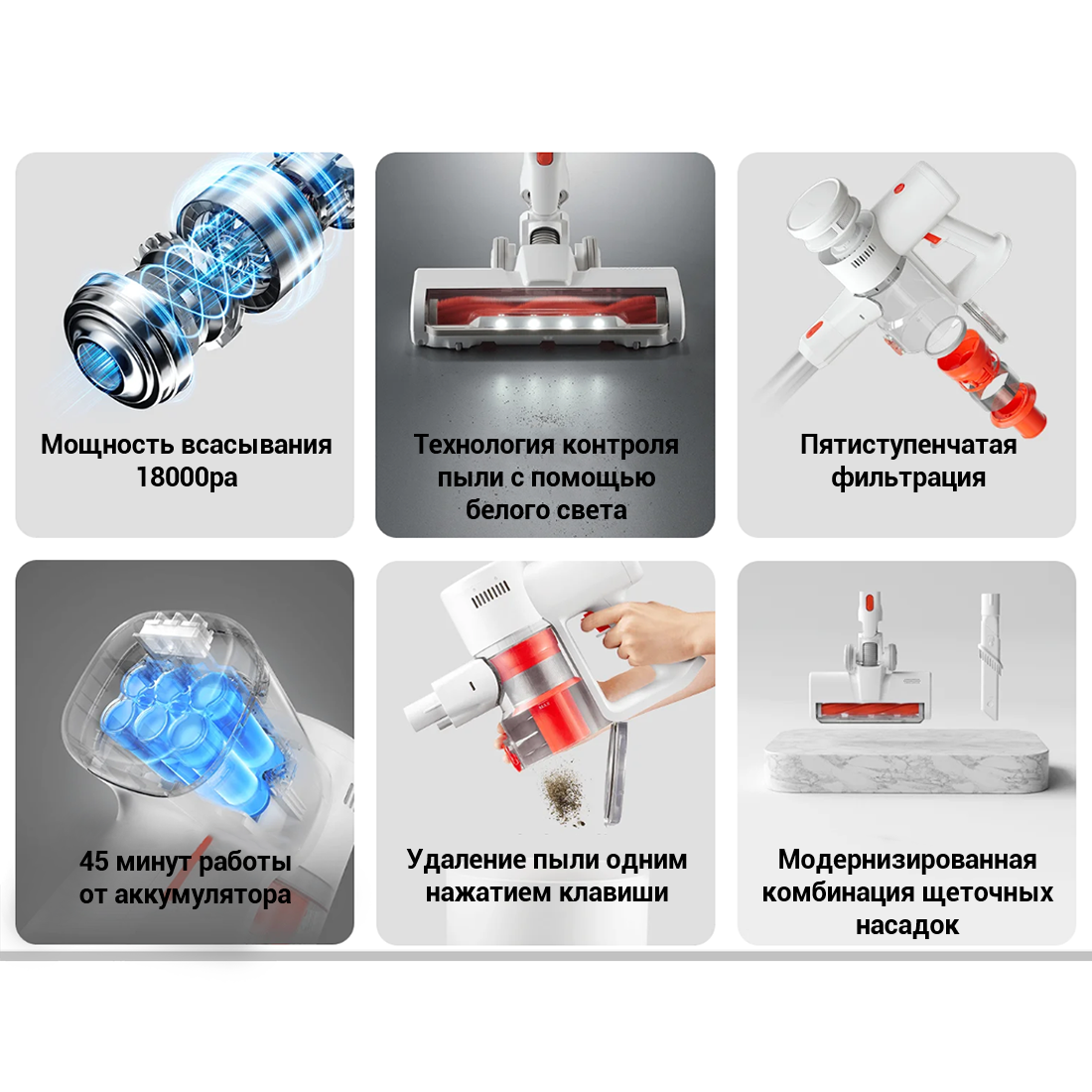 Мощность всасывания 18000pa

Технология контроля пыли с помощью белого света

Пятиступенчатая фильтрация

45 минут работы от аккумулятора

Удаление пыли одним нажатием клавиши

Модернизированная комбинация щеточных насадок