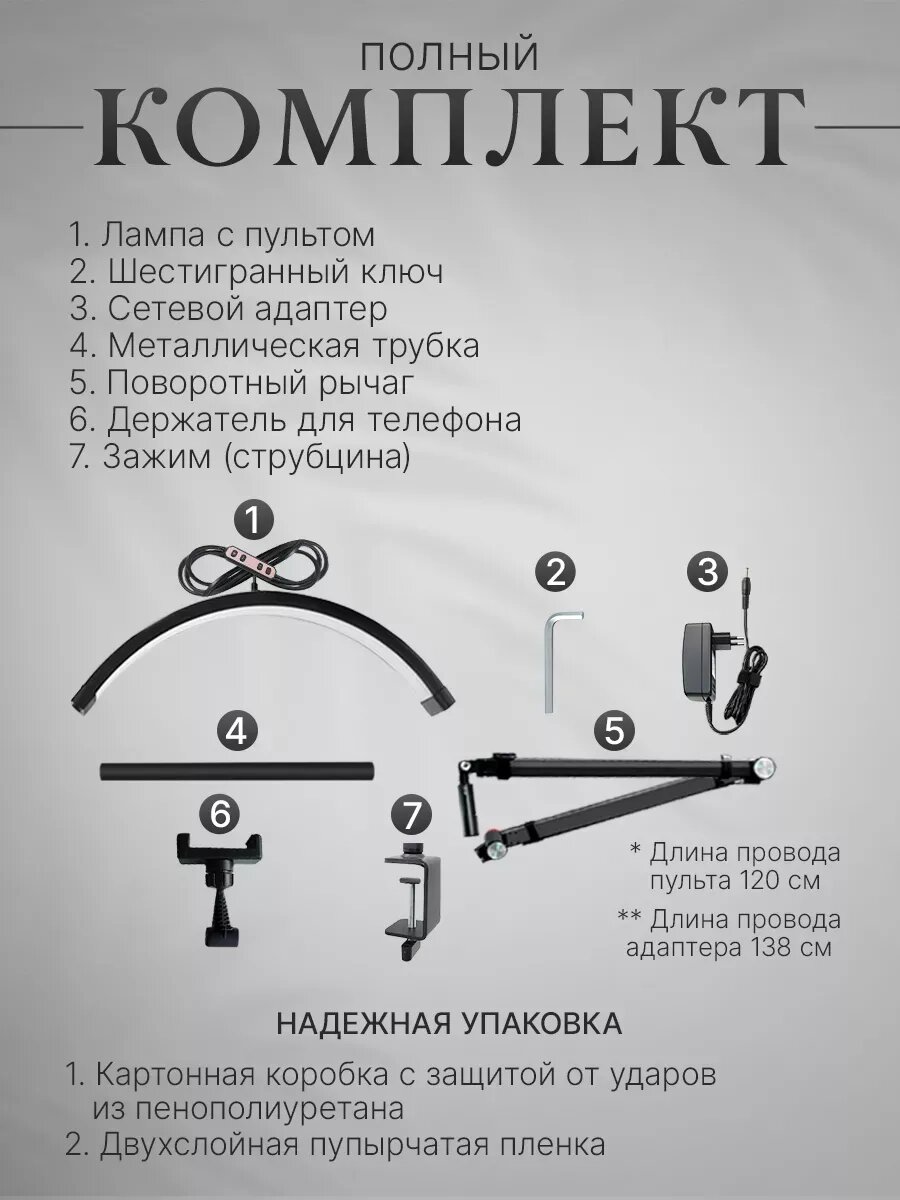 ПОЛНЫЙ
КОМПЛЕКТ

1. Лампа с пультом
2. Шестигранный ключ
3. Сетевой адаптер
4. Металлическая трубка
5. Поворотный рычаг
6. Держатель для телефона
7. Зажим (струбцина)

1
2
3
4
5
6
7

* Длина провода пульта 120 см

** Длина провода адаптера 138 см

НАДЕЖНАЯ УПАКОВКА

1. Картонная коробка с защитой от ударов из пенополиуретана
2. Двухслойная пупырчатая пленка