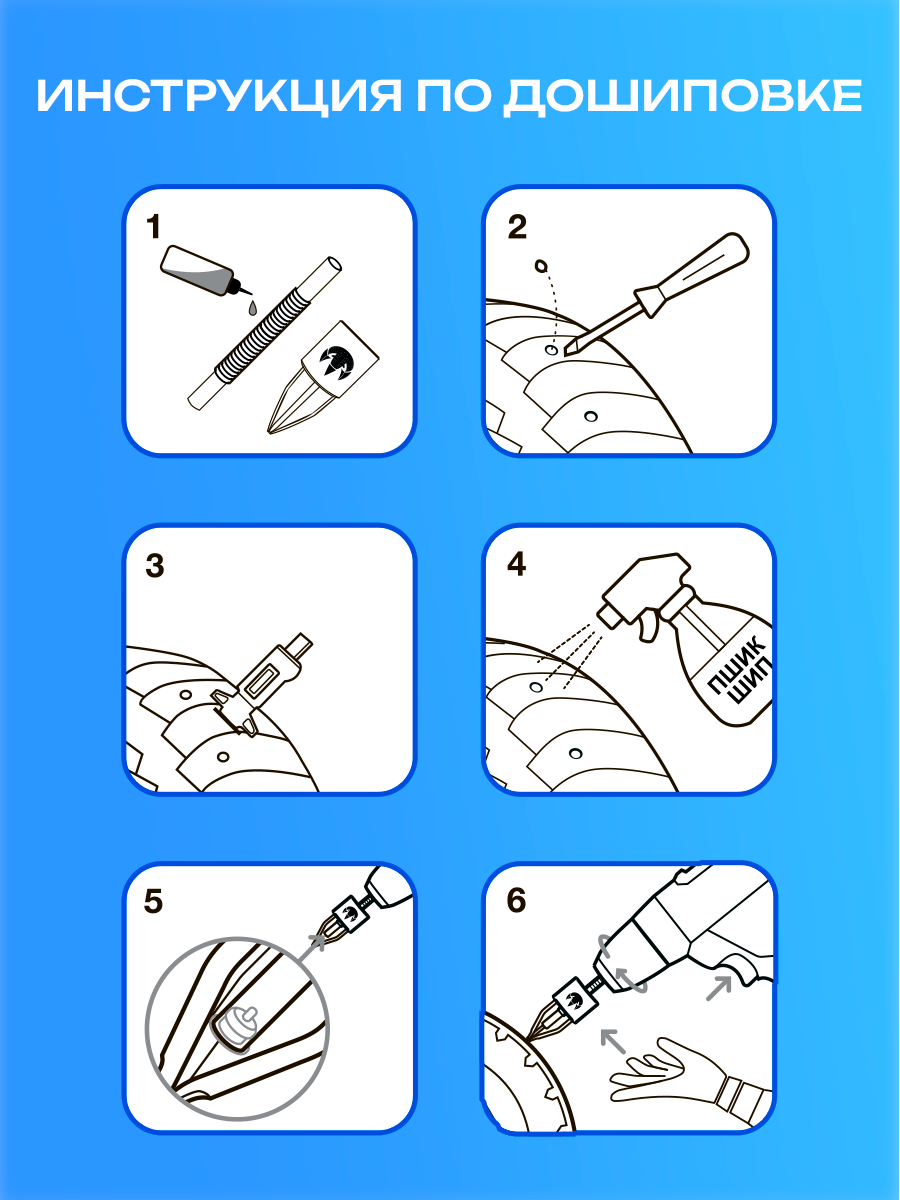 ИНСТРУКЦИЯ ПО ДОШИПОВКЕ

1

2

3

4

ПШИК ШИП

5

6