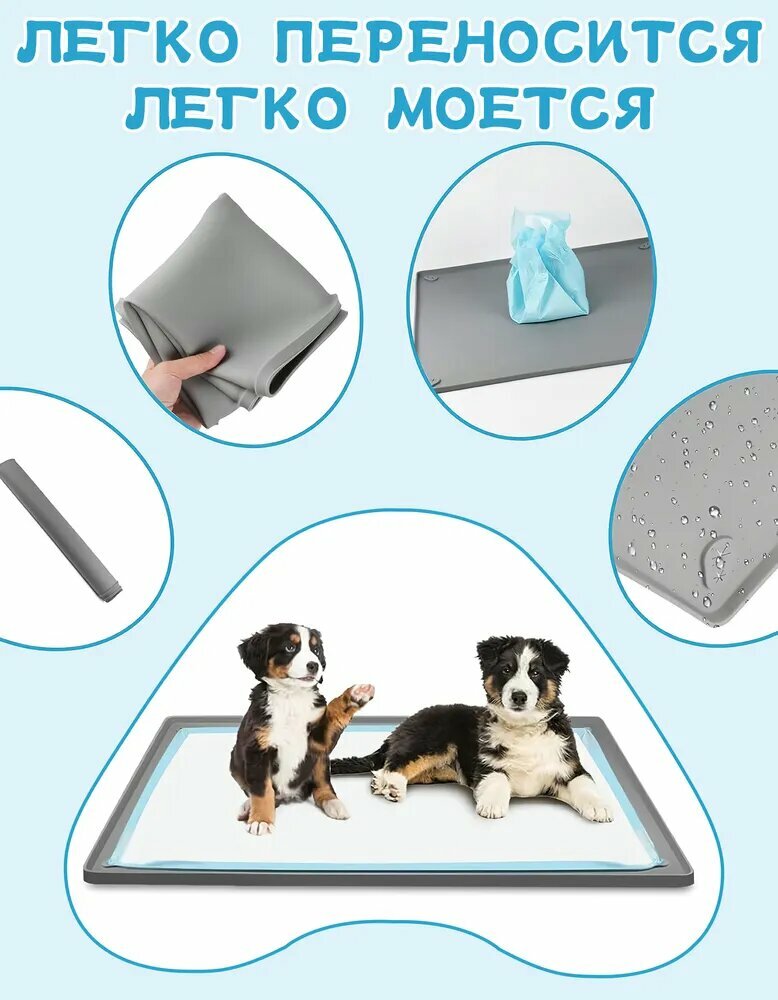 ЛЕГКО ПЕРЕНОСИТСЯ
ЛЕГКО МОЕТСЯ