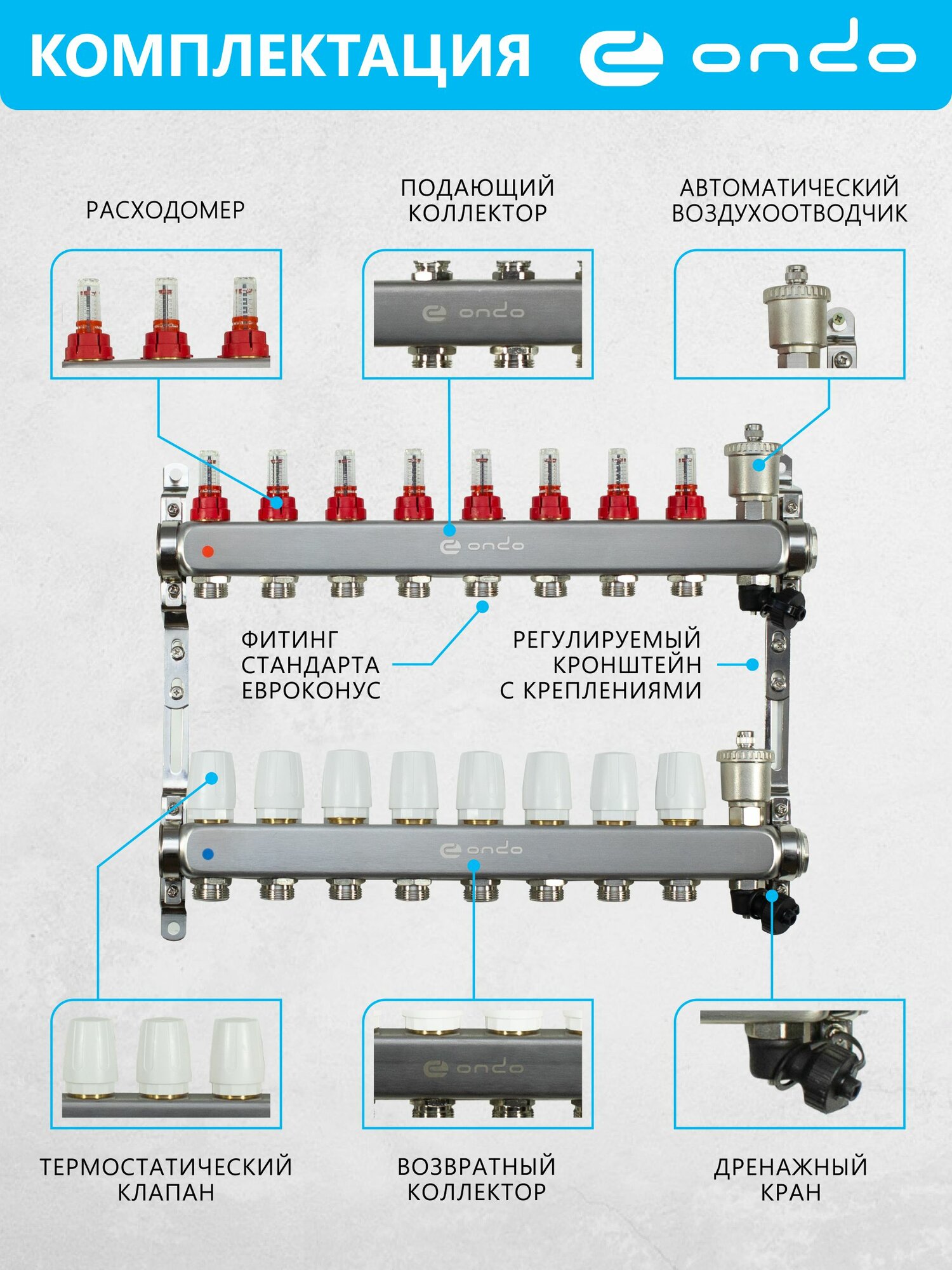 КОМПЛЕКТАЦИЯ ondo

РАСХОДОМЕР

ПОДАЮЩИЙ КОЛЛЕКТОР

АВТОМАТИЧЕСКИЙ ВОЗДУХООТВОДЧИК

ondo

ondo

ФИТИНГ СТАНДАРТА ЕВРОКОНУС

РЕГУЛИРУЕМЫЙ КРОНШТЕЙН С КРЕПЛЕНИЯМИ

ondo

ondo

ТЕРМОСТАТИЧЕСКИЙ КЛАПАН

ВОЗВРАТНЫЙ КОЛЛЕКТОР

ДРЕНАЖНЫЙ КРАН