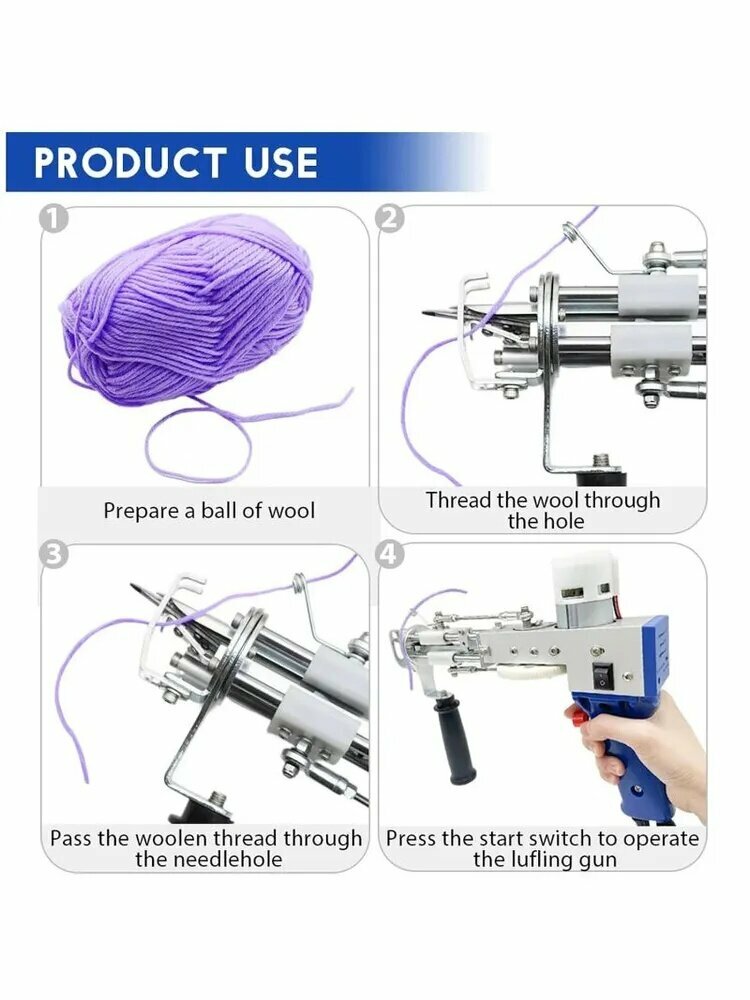 PRODUCT USE

1

Prepare a ball of wool

2

Thread the wool through the hole

3

Pass the woolen thread through the needlehole

4

Press the start switch to operate the lufling gun