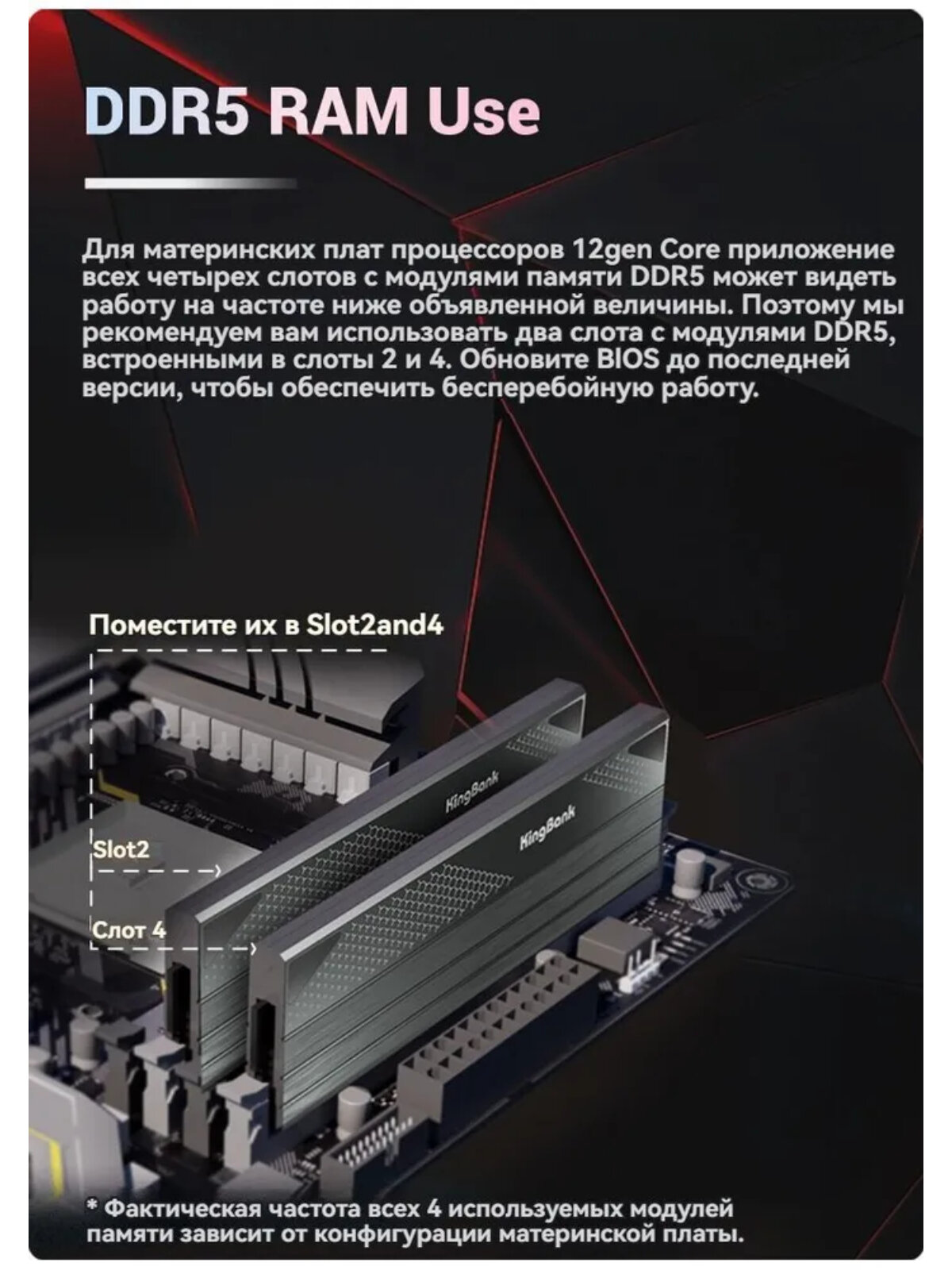 DDR5 RAM Use

Для материнских плат процессоров 12gen Core приложение всех четырех слотов с модулями памяти DDR5 может видеть работу на частоте ниже объявленной величины. Поэтому мы рекомендуем вам использовать два слота с модулями DDR5, встроенными в слоты 2 и 4. Обновите BIOS до последней версии, чтобы обеспечить бесперебойную работу.

Поместите их в Slot2and4

KingBank

KingBank

Slot2

Слот 4

* Фактическая частота всех 4 используемых модулей памяти зависит от конфигурации материнской платы.