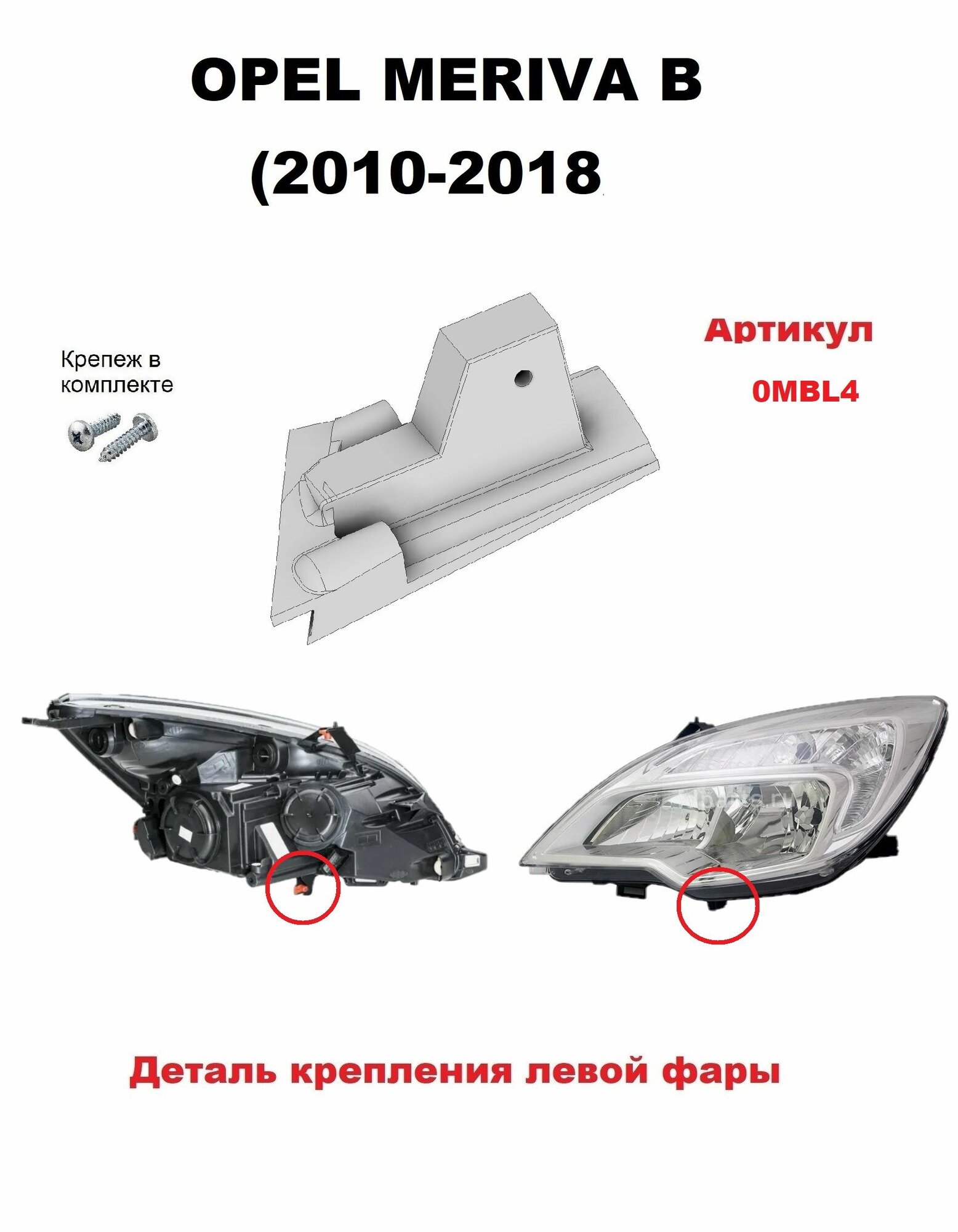 OPEL MERIVA B
(2010-2018

Крепеж в комплекте

Артикул
0MBL4

Деталь крепления левой фары