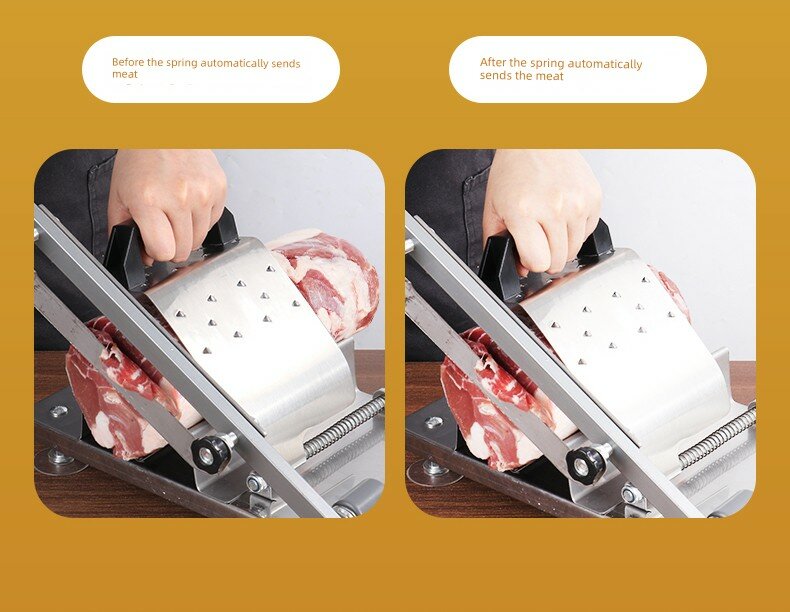 Before the spring automatically sends meat

After the spring automatically sends the meat