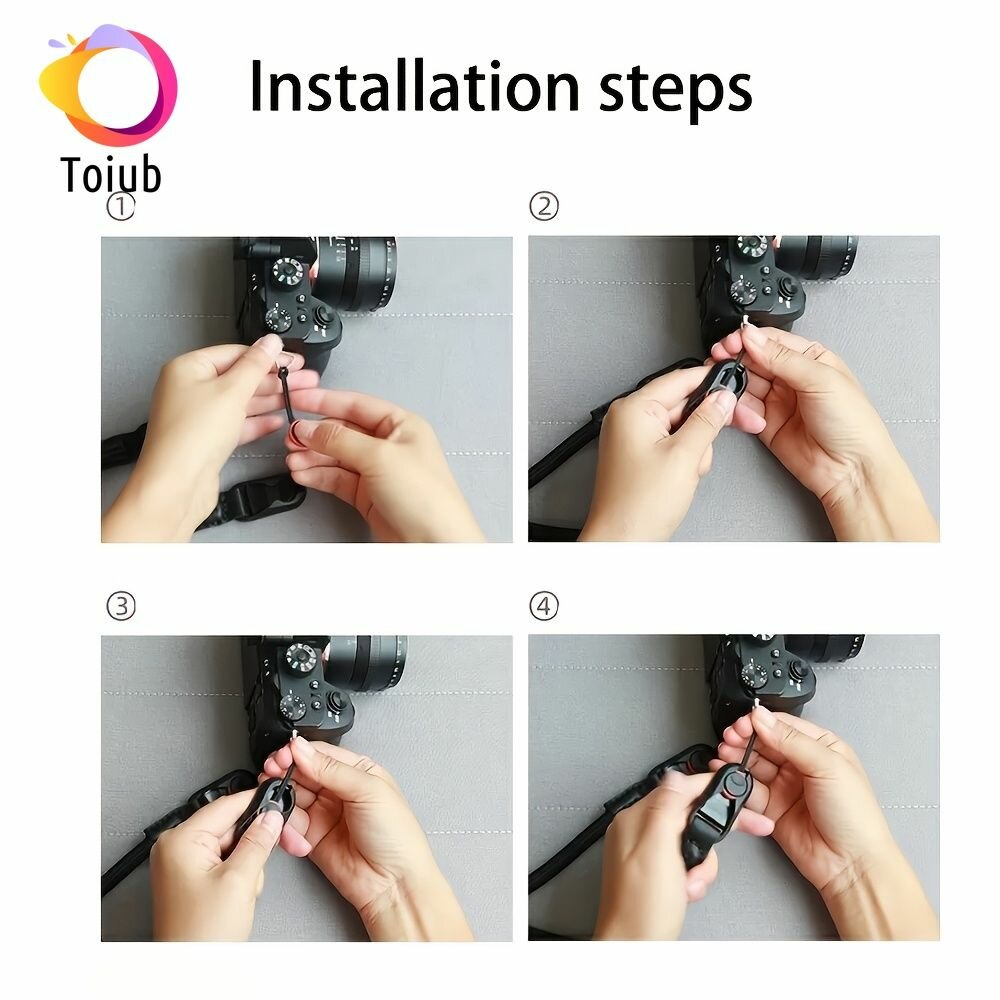 Toiub

Installation steps

①

②

③

④