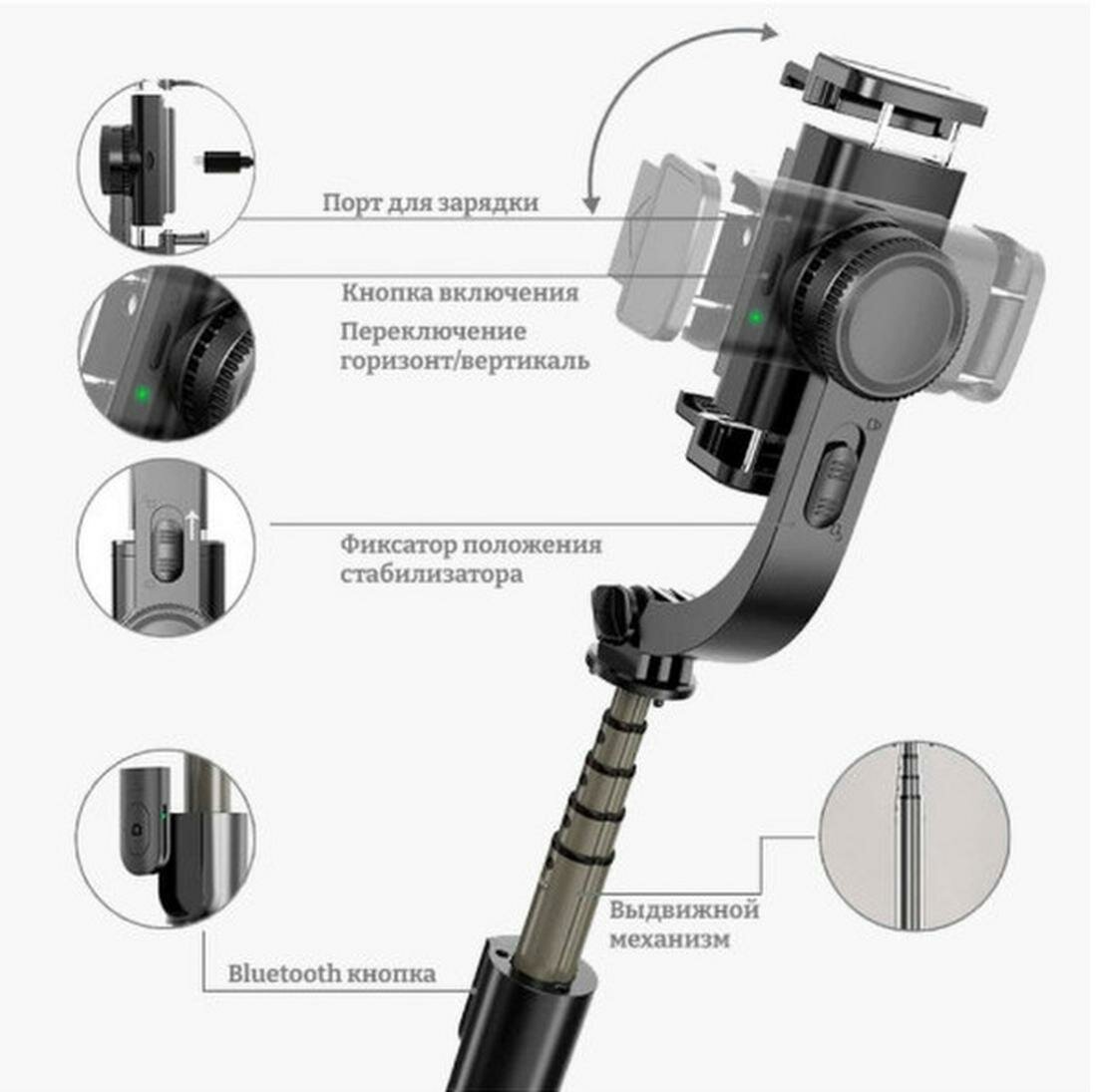 Порт для зарядки

Кнопка включения

Переключение горизонт/вертикаль

Фиксатор положения стабилизатора

Выдвижной механизм

Bluetooth кнопка