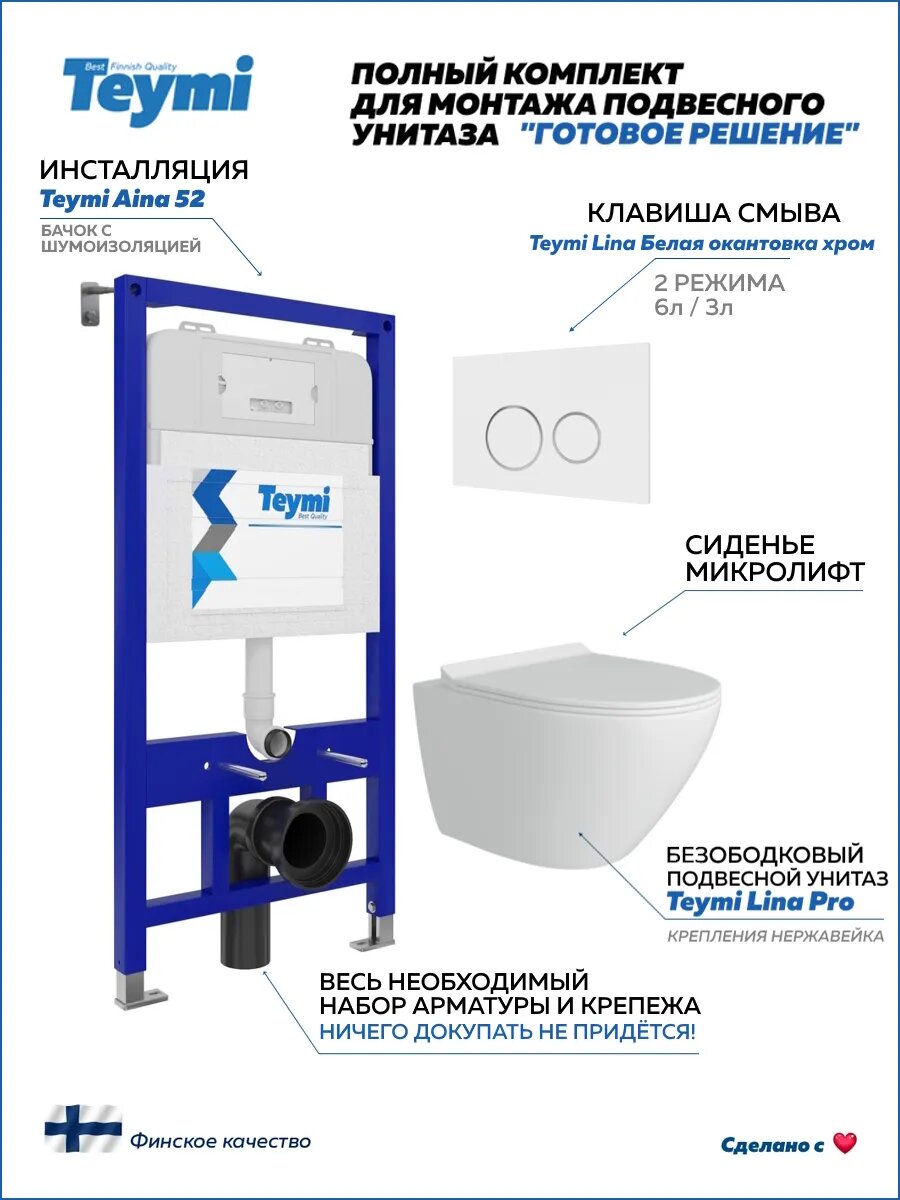 Best Finnish Quality
Teymi

ПОЛНЫЙ КОМПЛЕКТ ДЛЯ МОНТАЖА ПОДВЕСНОГО УНИТАЗА "ГОТОВОЕ РЕШЕНИЕ"

ИНСТАЛЛЯЦИЯ
Teymi Aina 52
БАЧОК С ШУМОИЗОЛЯЦИЕЙ

КЛАВИША СМЫВА
Teymi Lina Белая окантовка хром
2 РЕЖИМА
6л / 3л

Teymi
Best Quality

СИДЕНЬЕ МИКРОЛИФТ

БЕЗОБОДКОВЫЙ ПОДВЕСНОЙ УНИТАЗ
Teymi Lina Pro
КРЕПЛЕНИЯ НЕРЖАВЕЙКА

ВЕСЬ НЕОБХОДИМЫЙ НАБОР АРМАТУРЫ И КРЕПЕЖА
НИЧЕГО ДОКУПАТЬ НЕ ПРИДЁТСЯ!

Финское качество

Сделано с