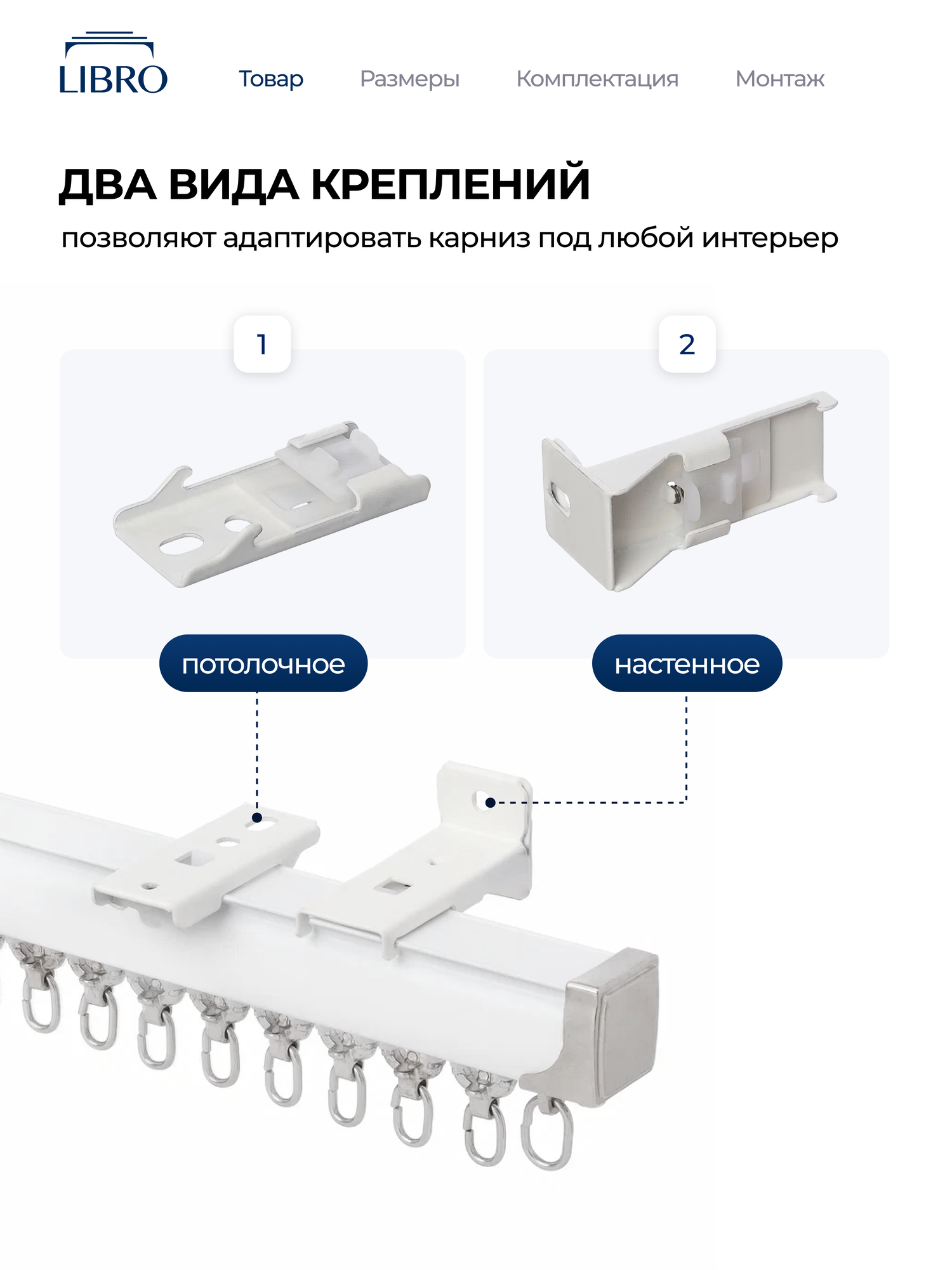 LIBRO

Товар Размеры Комплектация Монтаж

ДВА ВИДА КРЕПЛЕНИЙ

позволяют адаптировать карниз под любой интерьер

1

2

потолочное

настенное