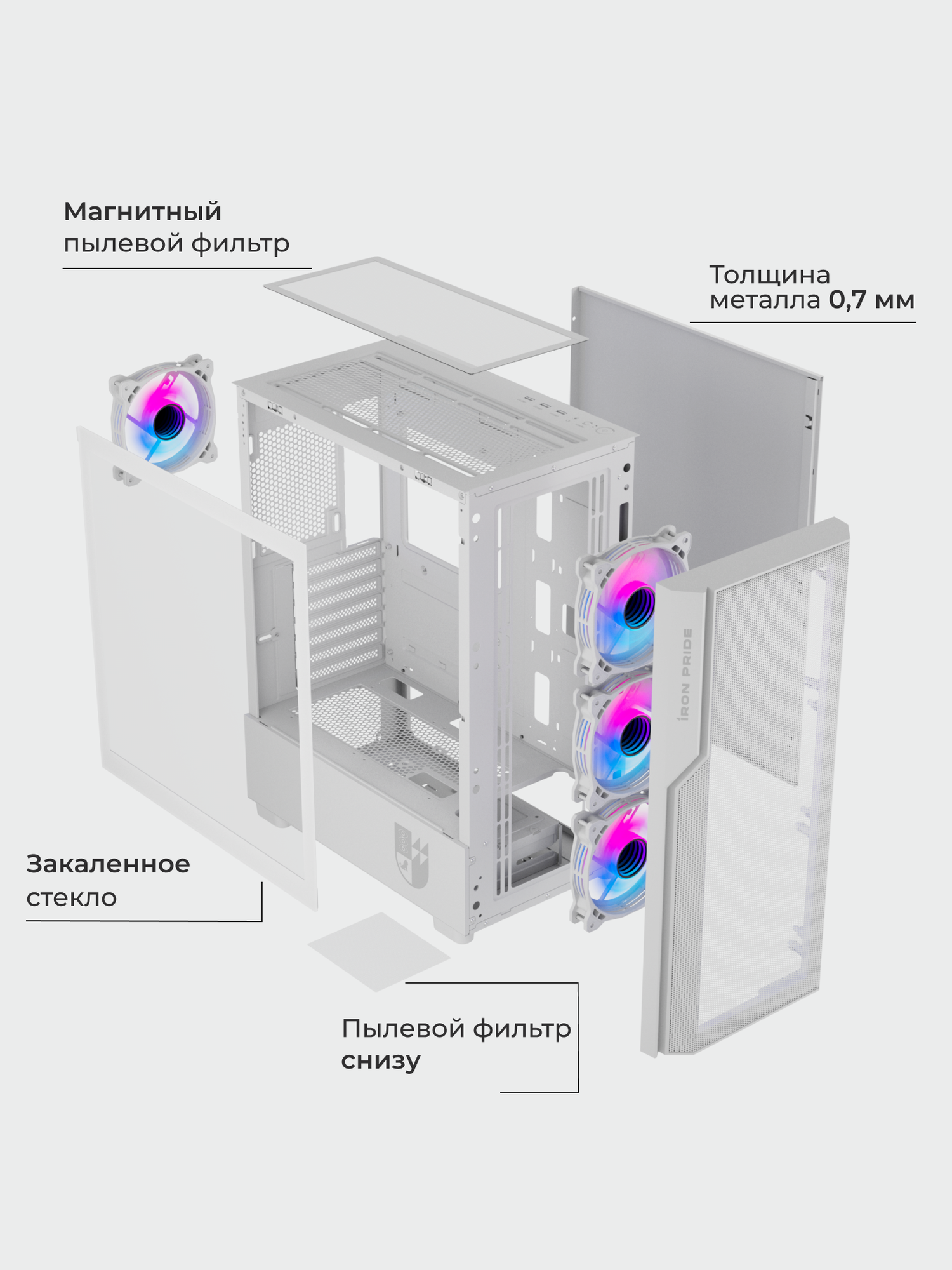 Магнитный
пылевой фильтр

Толщина
металла 0,7 мм

IRON PRIDE

Закаленное
стекло

Пылевой фильтр
снизу