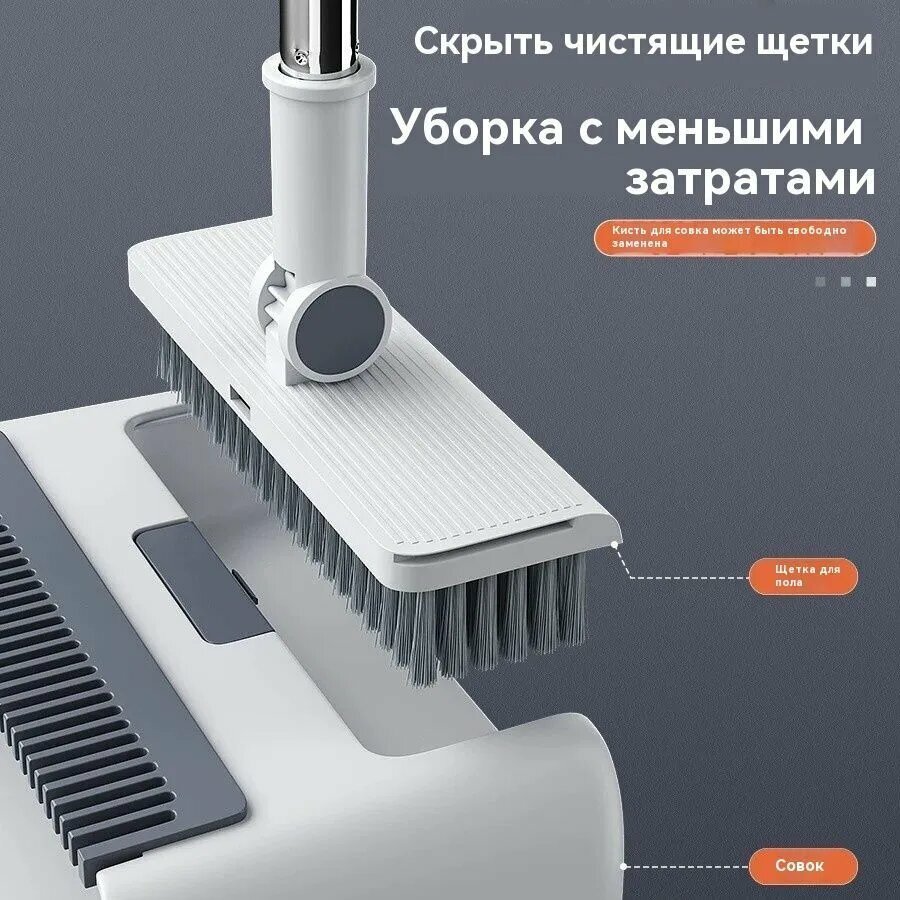 Скрыть чистящие щетки

Уборка с меньшими затратами

Кисть для совка может быть свободно заменена

Щетка для пола

Совок